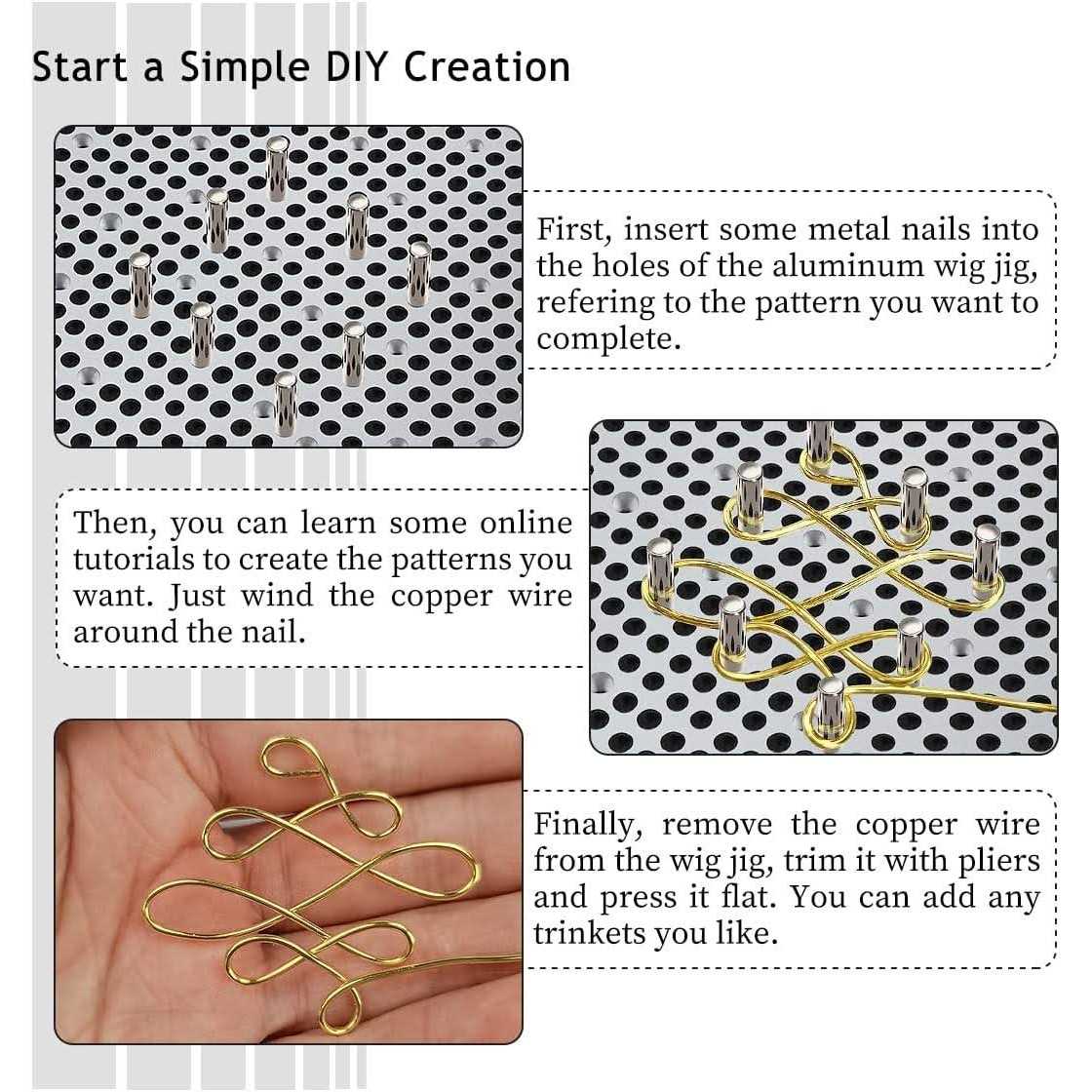 Start a Simple DIY Creation

First, insert some metal nails into the holes of the aluminum wig jig, refering to the pattern you want to complete.

Then, you can learn some online tutorials to create the patterns you want. Just wind the copper wire around the nail.

Finally, remove the copper wire from the wig jig, trim it with pliers and press it flat. You can add any trinkets you like.