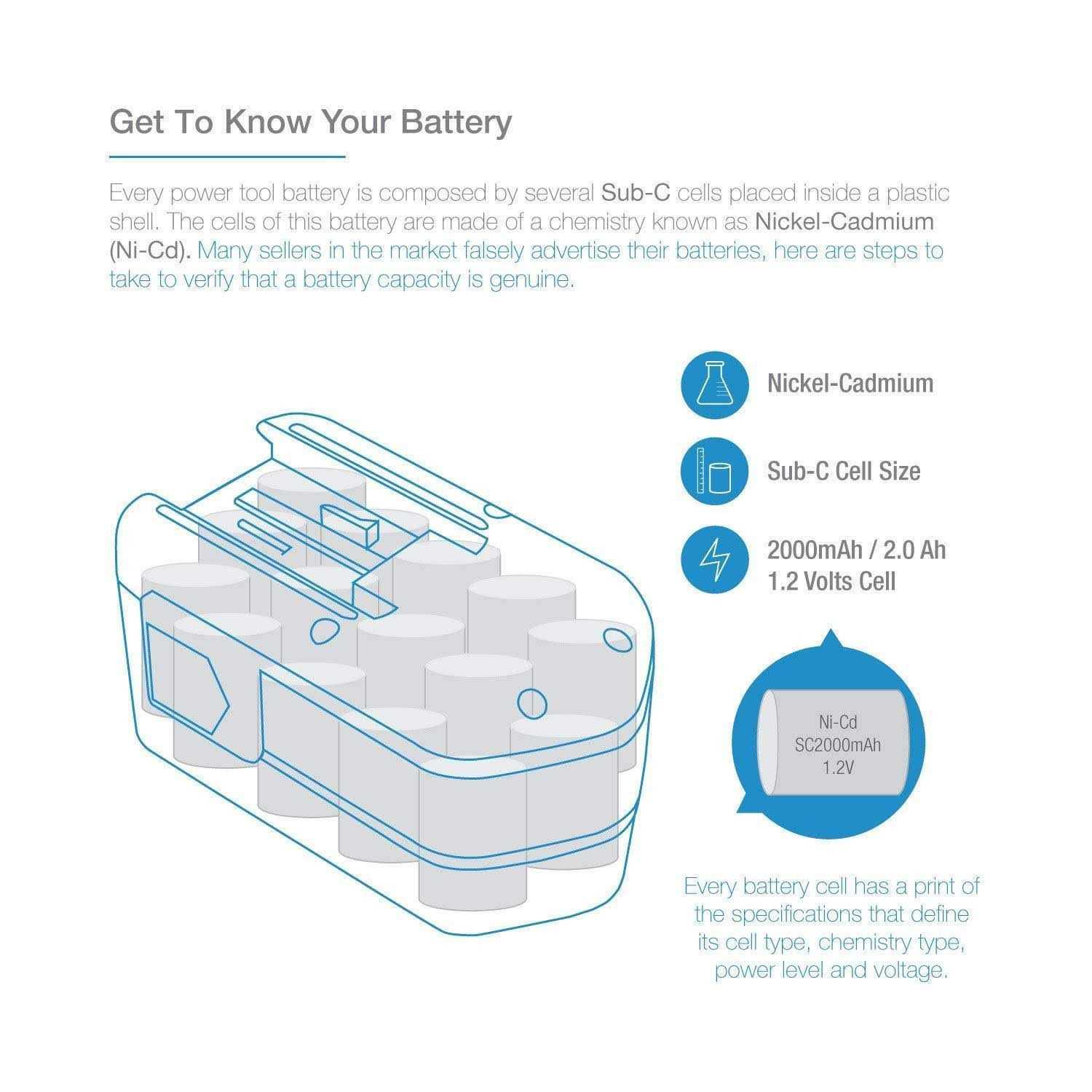 Get To Know Your Battery

Every power tool battery is composed by several Sub-C cells placed inside a plastic shell. The cells of this battery are made of a chemistry known as Nickel-Cadmium (Ni-Cd). Many sellers in the market falsely advertise their batteries, here are steps to take to verify that a battery capacity is genuine.

Nickel-Cadmium

Sub-C Cell Size

2000mAh / 2.0 Ah
1.2 Volts Cell

Ni-Cd
SC2000mAh
1.2V

Every battery cell has a print of the specifications that define its cell type, chemistry type, power level and voltage.