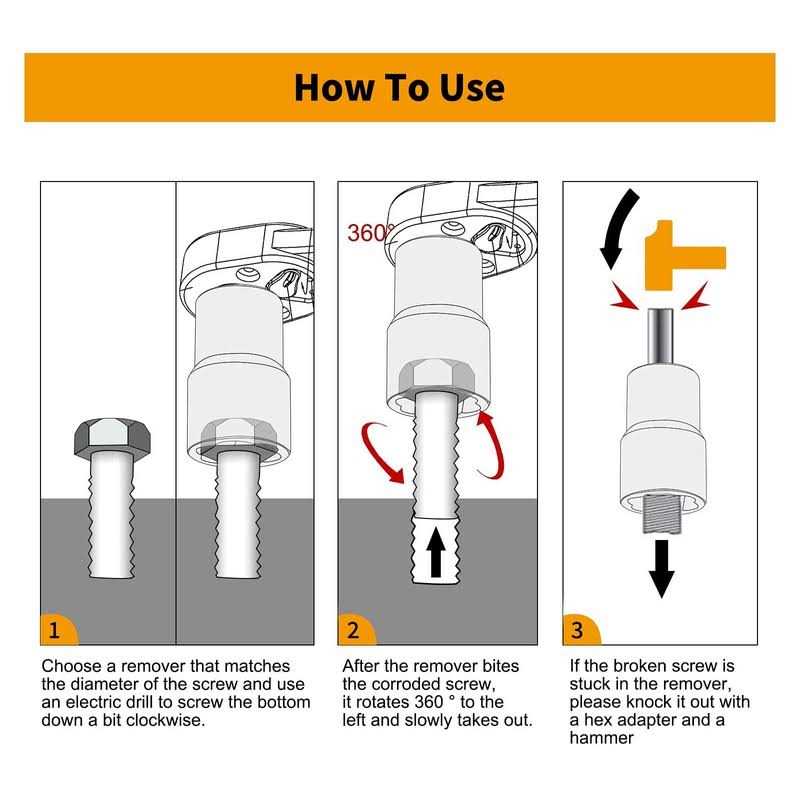 How To Use

360°

1

Choose a remover that matches the diameter of the screw and use an electric drill to screw the bottom down a bit clockwise.

2

After the remover bites the corroded screw, it rotates 360 ° to the left and slowly takes out.

3

If the broken screw is stuck in the remover, please knock it out with a hex adapter and a hammer