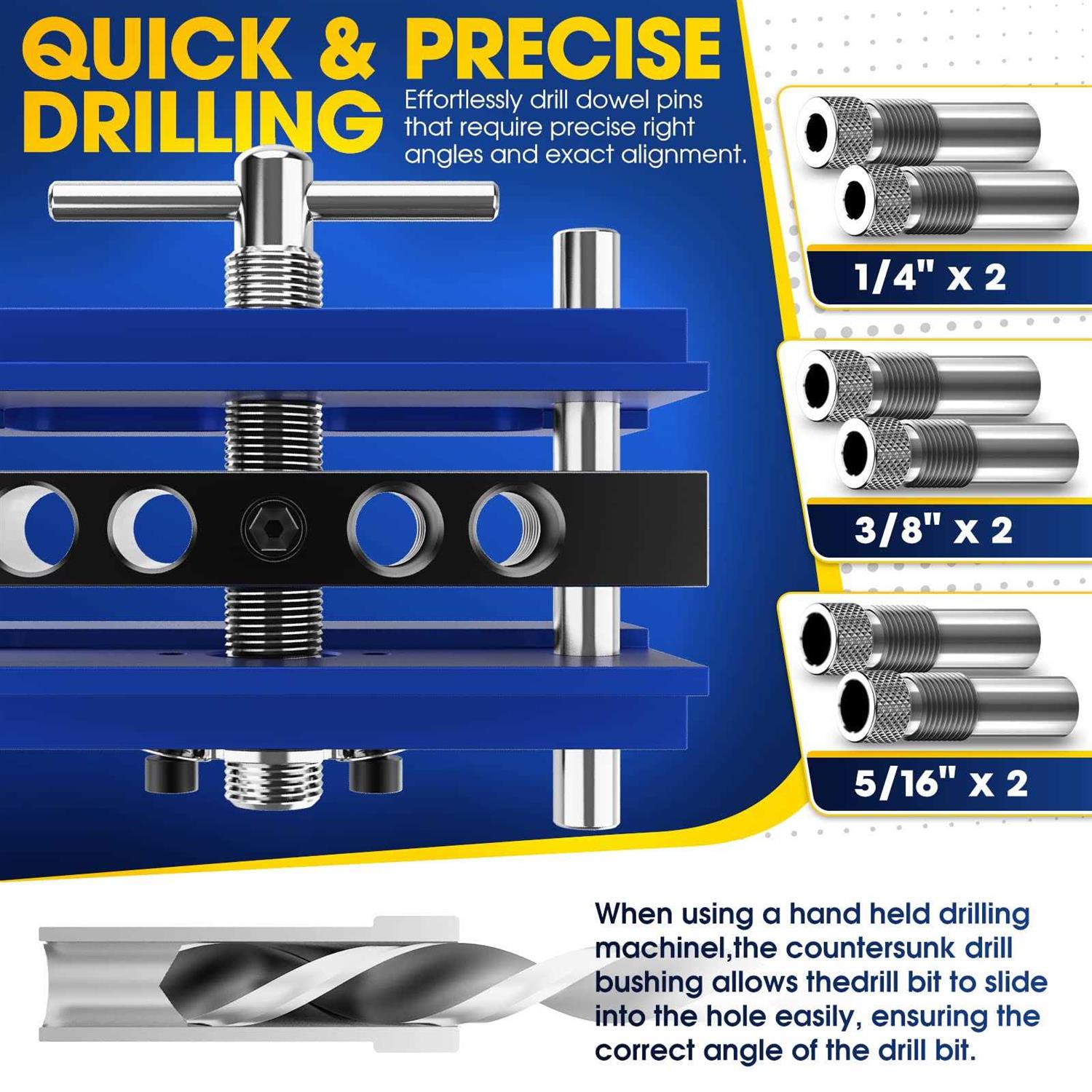 QUICK & PRECISE DRILLING

Effortlessly drill dowel pins that require precise right angles and exact alignment.

1/4" x 2

3/8" x 2

5/16" x 2

When using a hand held drilling machinel,the countersunk drill bushing allows thedrill bit to slide into the hole easily, ensuring the correct angle of the drill bit.