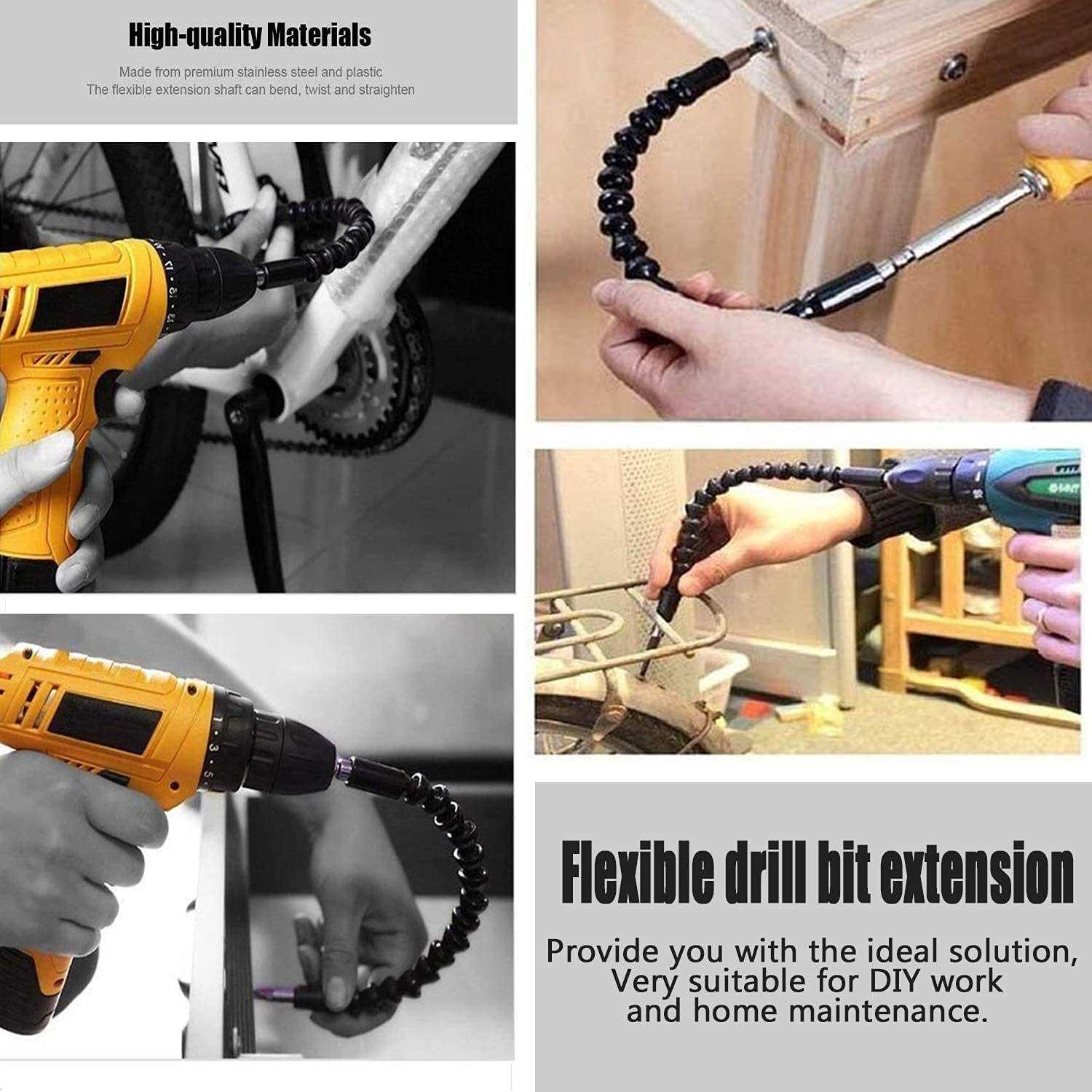 High-quality Materials

Made from premium stainless steel and plastic
The flexible extension shaft can bend, twist and straighten

Flexible drill bit extension

Provide you with the ideal solution,
Very suitable for DIY work
and home maintenance.