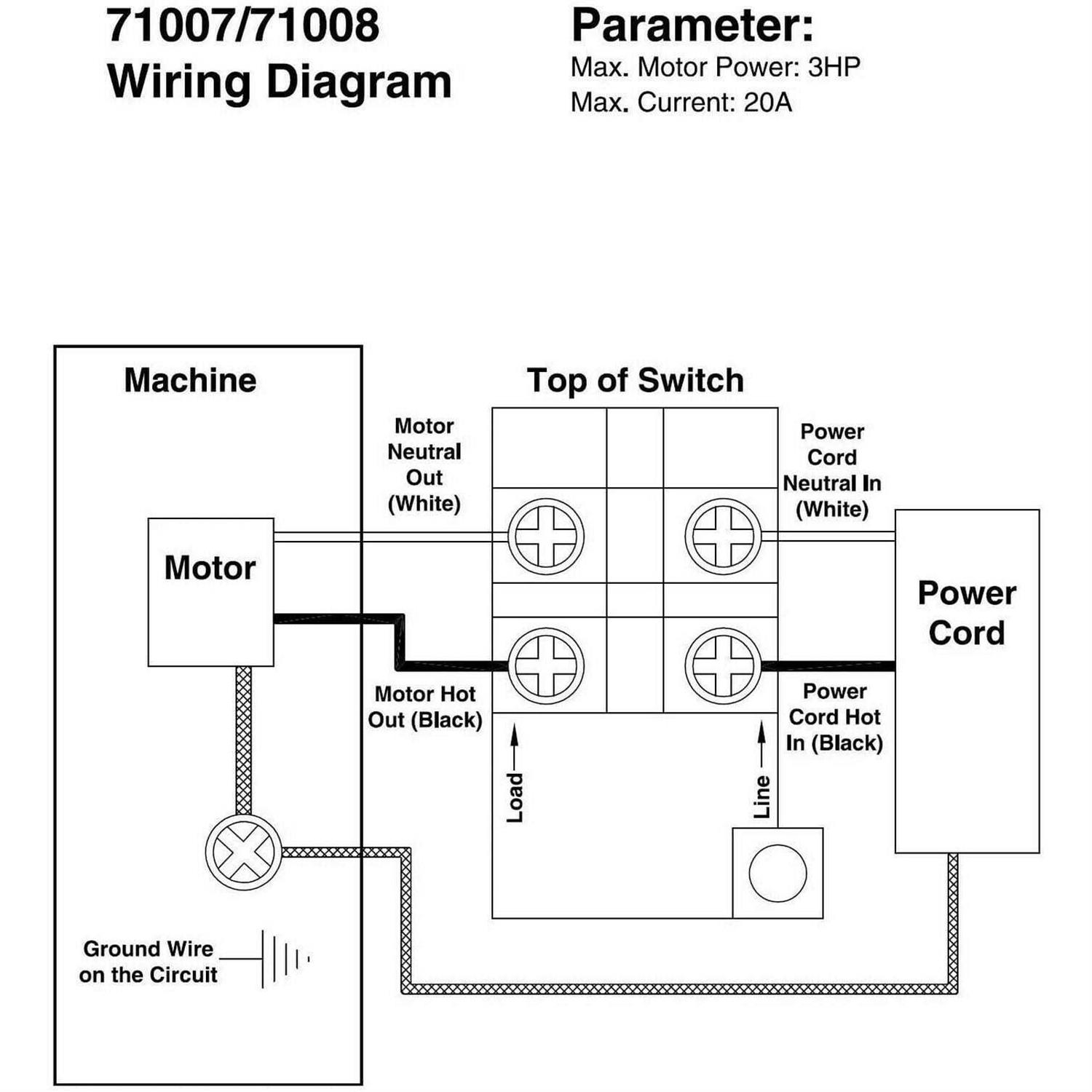 71007/71008
Wiring Diagram

Parameter:
Max. Motor Power: 3HP
Max. Current: 20A

Machine

Top of Switch

Motor Neutral Out (White)

Power Cord Neutral In (White)

Motor

Power Cord

Motor Hot Out (Black)

Power Cord Hot In (Black)

Load

Line

Ground Wire on the Circuit