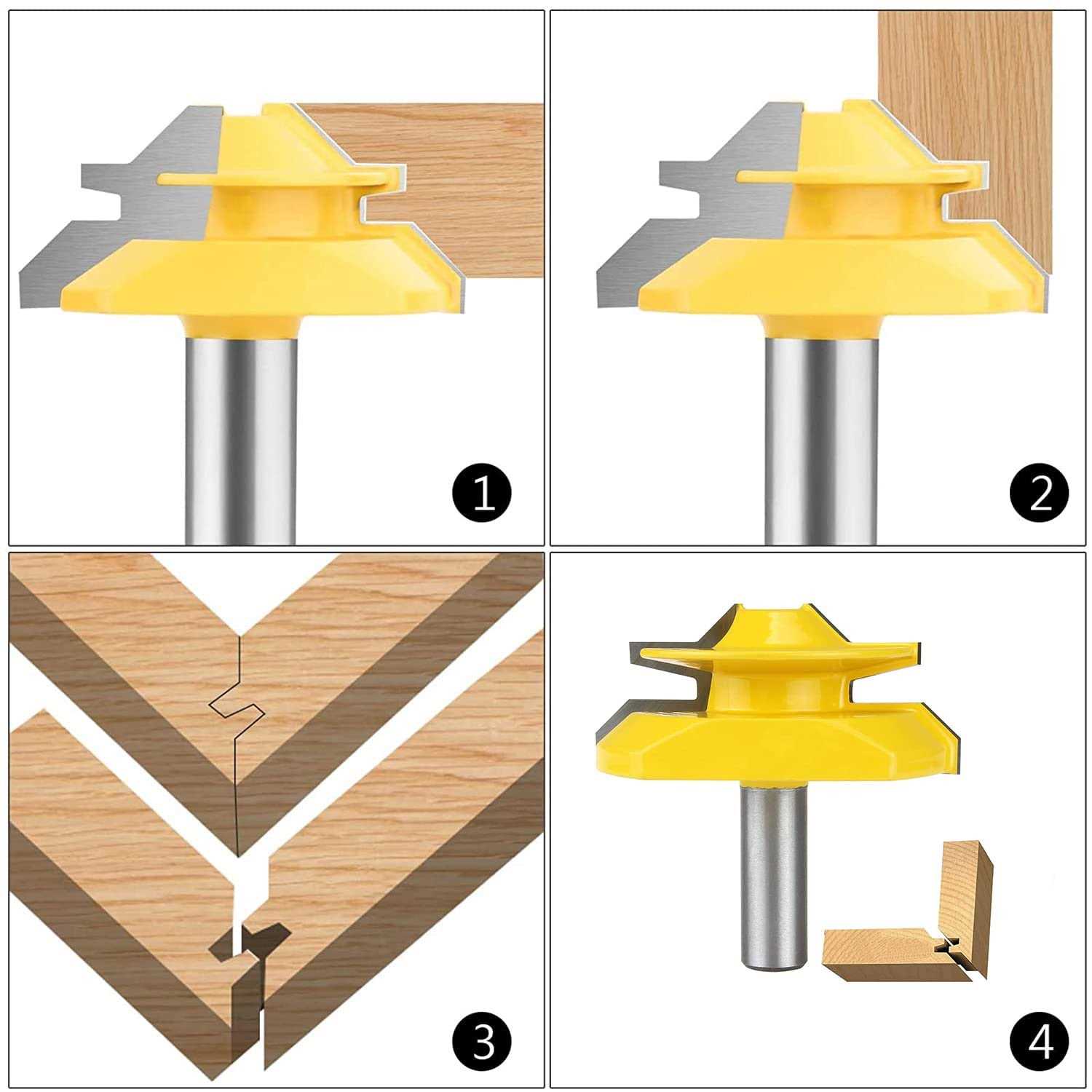 1

2

3

4