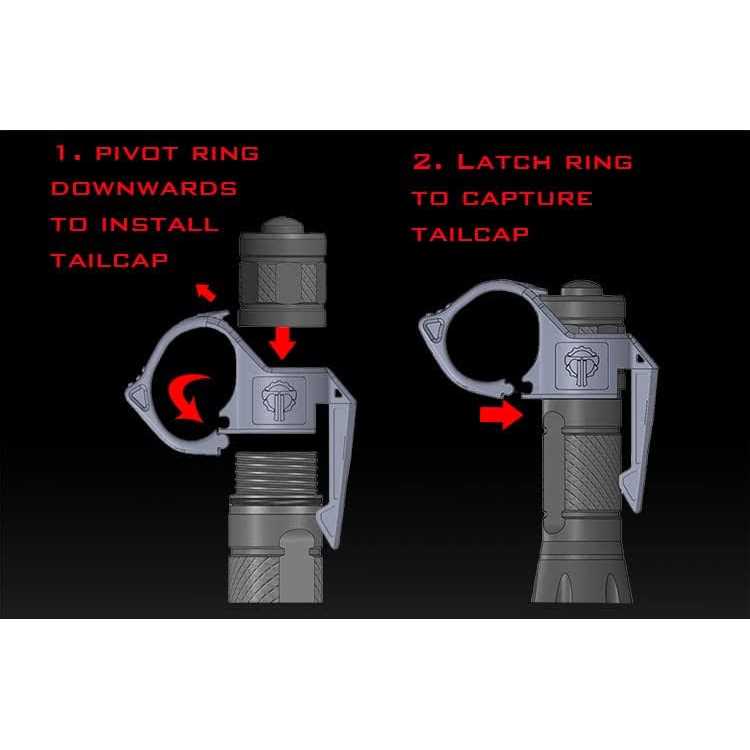 1. PIVOT RING DOWNWARDS TO INSTALL TAILCAP

2. LATCH RING TO CAPTURE TAILCAP