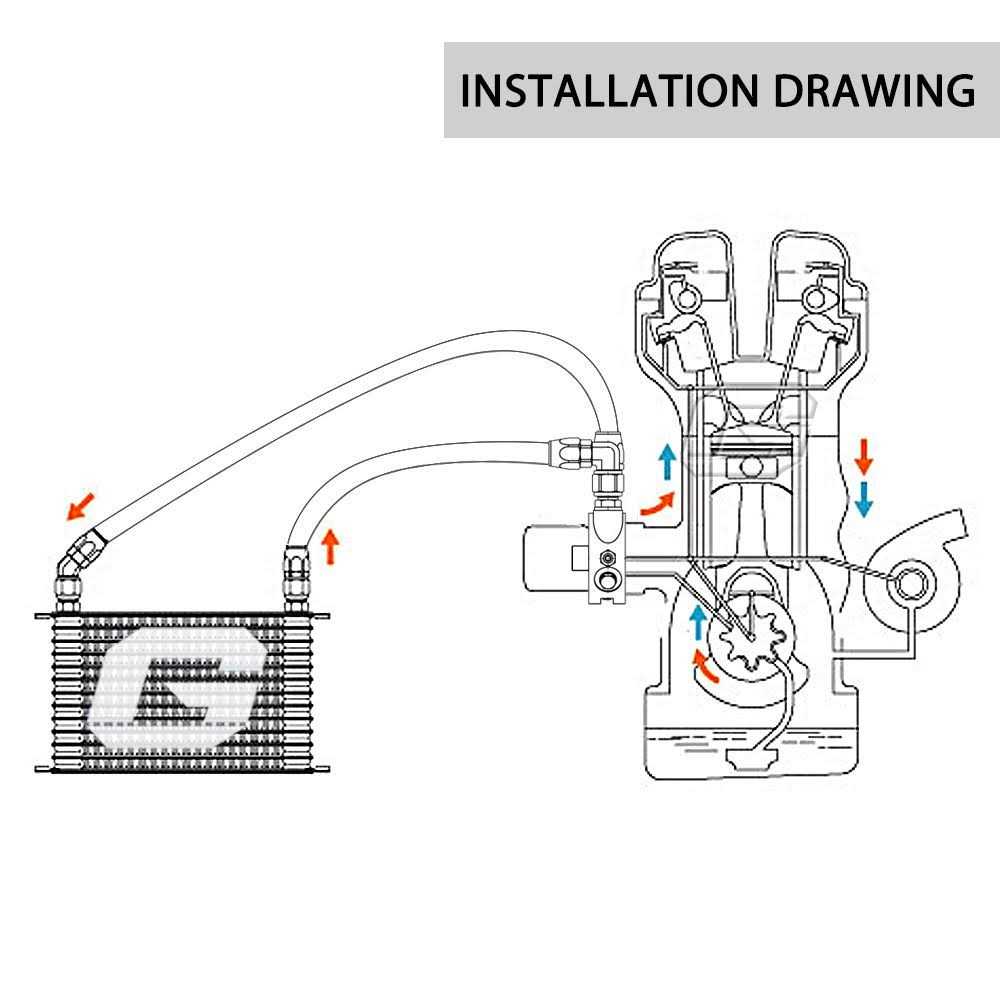 INSTALLATION DRAWING