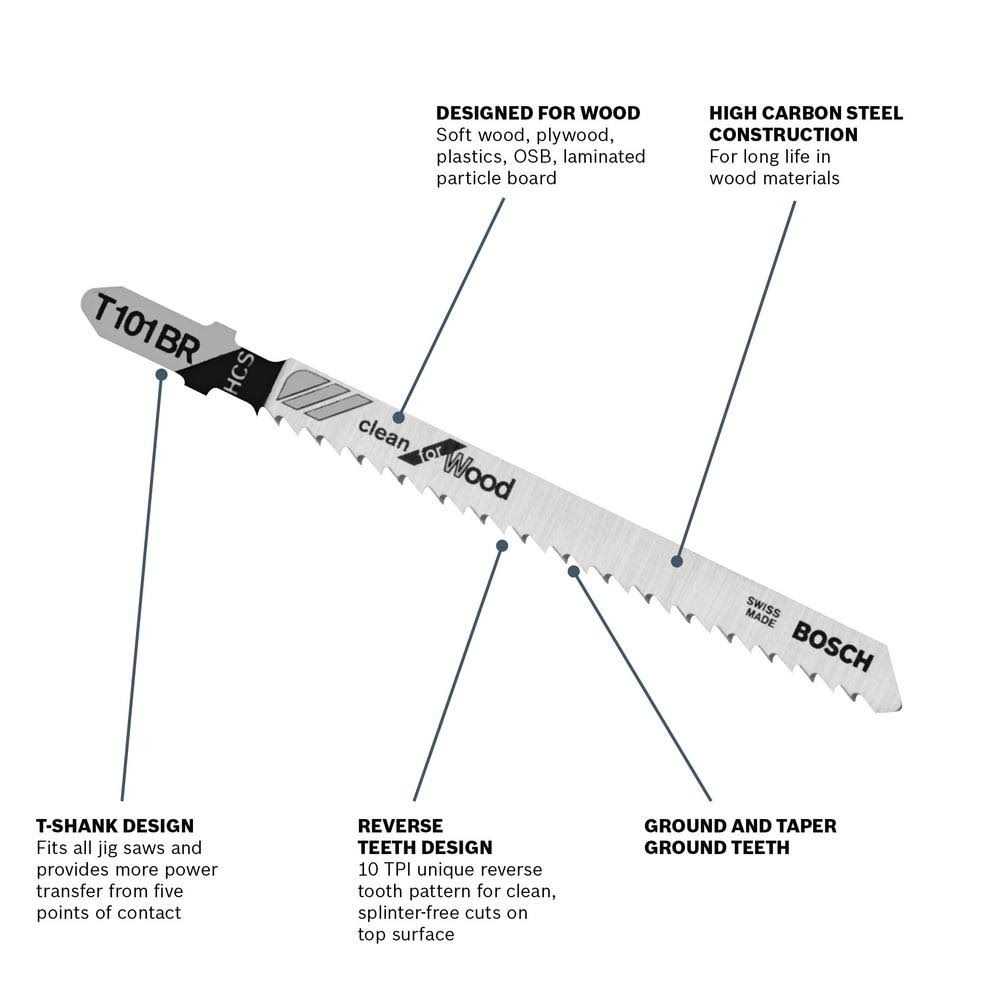 DESIGNED FOR WOOD
Soft wood, plywood, plastics, OSB, laminated particle board

HIGH CARBON STEEL CONSTRUCTION
For long life in wood materials

T101BR

HCS

clean for Wood

SWISS MADE

BOSCH

T-SHANK DESIGN
Fits all jig saws and provides more power transfer from five points of contact

REVERSE TEETH DESIGN
10 TPI unique reverse tooth pattern for clean, splinter-free cuts on top surface

GROUND AND TAPER GROUND TEETH