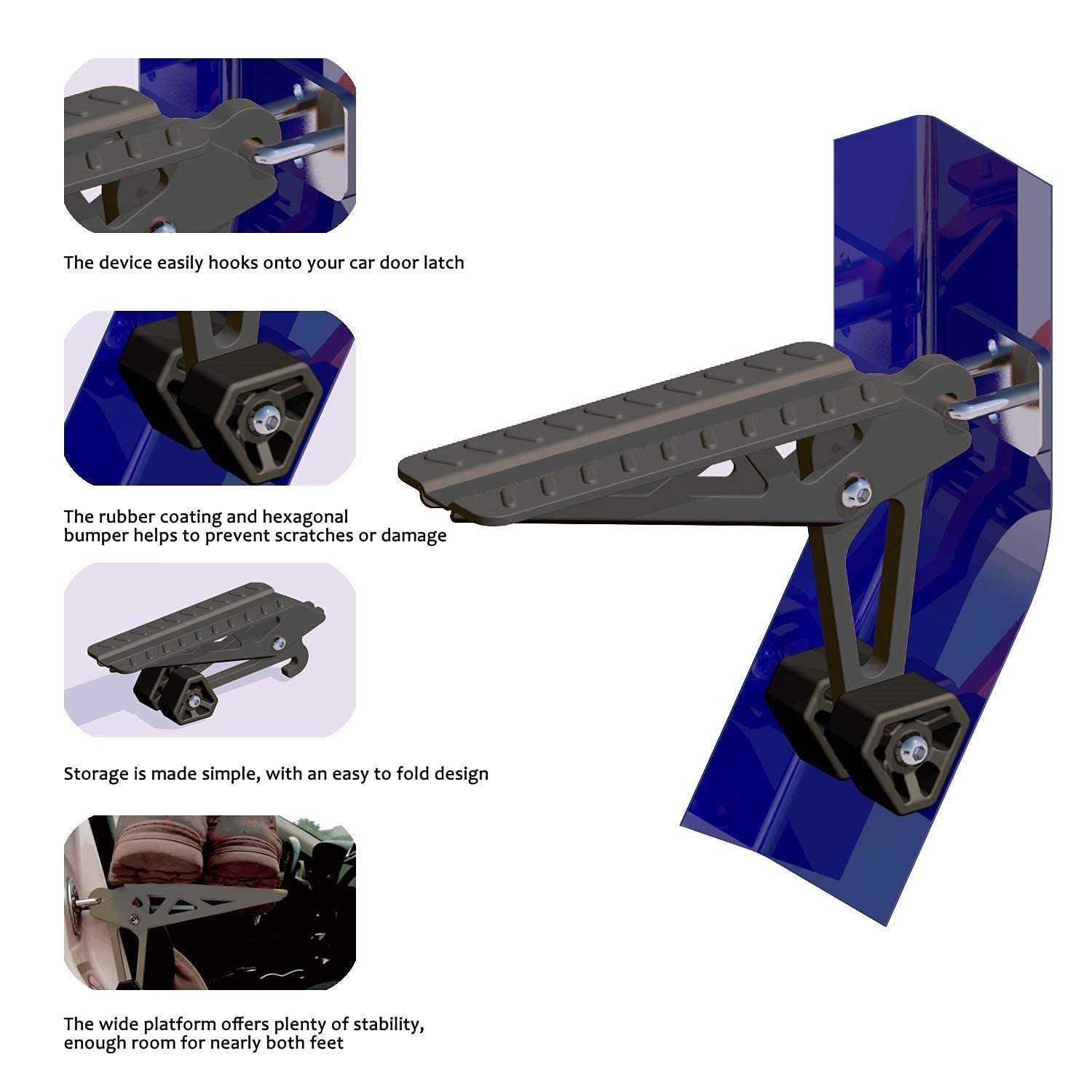 The device easily hooks onto your car door latch

The rubber coating and hexagonal bumper helps to prevent scratches or damage

Storage is made simple, with an easy to fold design

The wide platform offers plenty of stability, enough room for nearly both feet