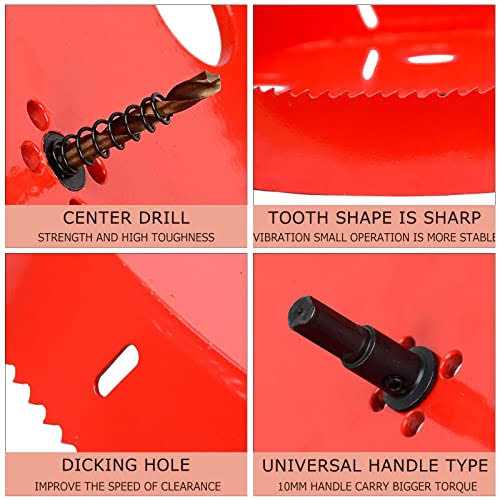 CENTER DRILL
STRENGTH AND HIGH TOUGHNESS

TOOTH SHAPE IS SHARP
VIBRATION SMALL OPERATION IS MORE STABLE

DICKING HOLE
IMPROVE THE SPEED OF CLEARANCE

UNIVERSAL HANDLE TYPE
10MM HANDLE CARRY BIGGER TORQUE