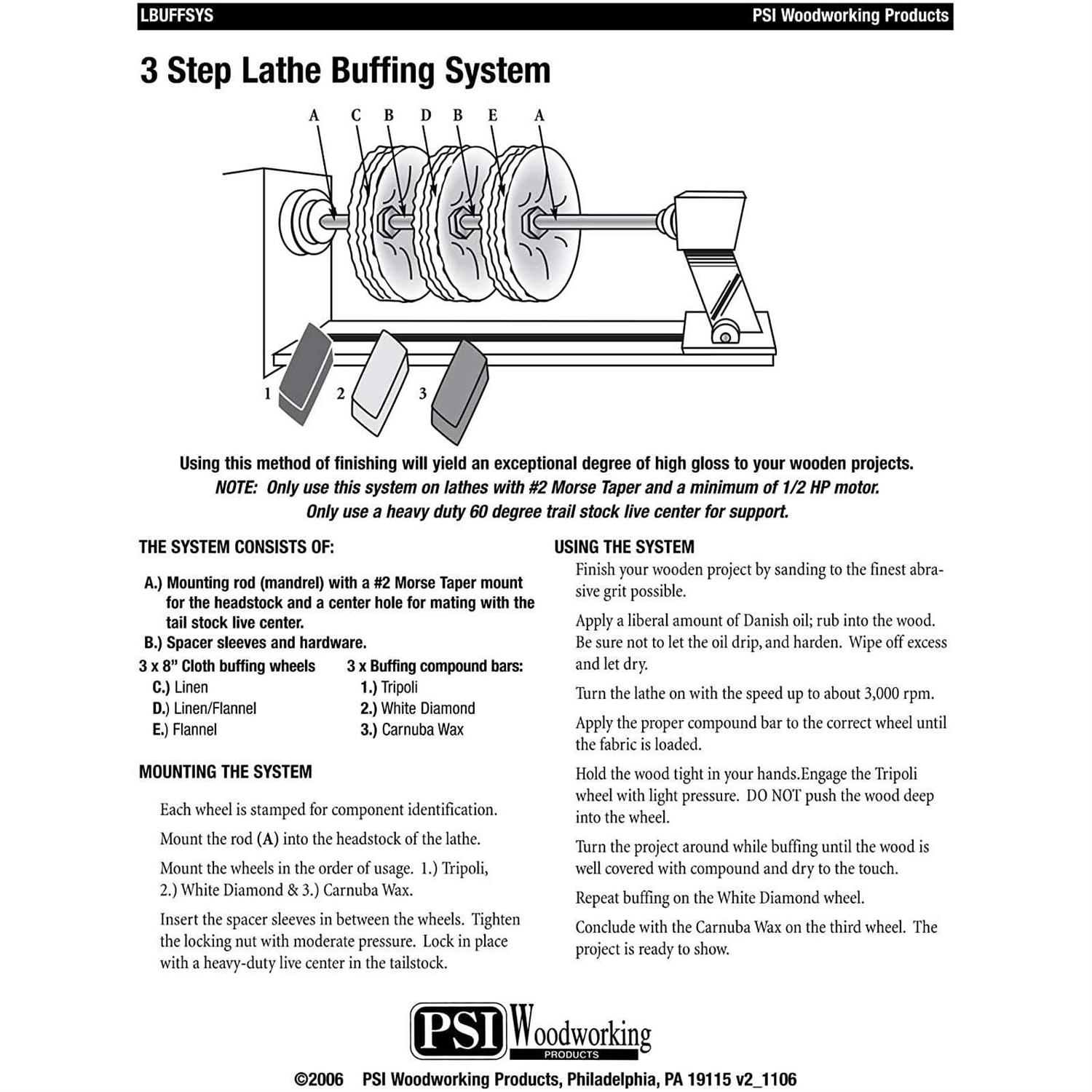 LBUFFSYS PSI Woodworking Products

3 Step Lathe Buffing System

A C B D B E A

1 2 3

Using this method of finishing will yield an exceptional degree of high gloss to your wooden projects.
NOTE: Only use this system on lathes with #2 Morse Taper and a minimum of 1/2 HP motor.
Only use a heavy duty 60 degree trail stock live center for support.

THE SYSTEM CONSISTS OF:

A.) Mounting rod (mandrel) with a #2 Morse Taper mount for the headstock and a center hole for mating with the tail stock live center.
B.) Spacer sleeves and hardware.

3 x 8" Cloth buffing wheels
C.) Linen
D.) Linen/Flannel
E.) Flannel

3 x Buffing compound bars:
1.) Tripoli
2.) White Diamond
3.) Carnuba Wax

MOUNTING THE SYSTEM

Each wheel is stamped for component identification.

Mount the rod (A) into the headstock of the lathe.

Mount the wheels in the order of usage. 1.) Tripoli, 2.) White Diamond & 3.) Carnuba Wax.

Insert the spacer sleeves in between the wheels. Tighten the locking nut with moderate pressure. Lock in place with a heavy-duty live center in the tailstock.

USING THE SYSTEM

Finish your wooden project by sanding to the finest abrasive grit possible.

Apply a liberal amount of Danish oil; rub into the wood. Be sure not to let the oil drip, and harden. Wipe off excess and let dry.

Turn the lathe on with the speed up to about 3,000 rpm.

Apply the proper compound bar to the correct wheel until the fabric is loaded.

Hold the wood tight in your hands.Engage the Tripoli wheel with light pressure. DO NOT push the wood deep into the wheel.

Turn the project around while buffing until the wood is well covered with compound and dry to the touch.

Repeat buffing on the White Diamond wheel.

Conclude with the Carnuba Wax on the third wheel. The project is ready to show.

PSI Woodworking PRODUCTS

©2006 PSI Woodworking Products, Philadelphia, PA 19115 v2_1106