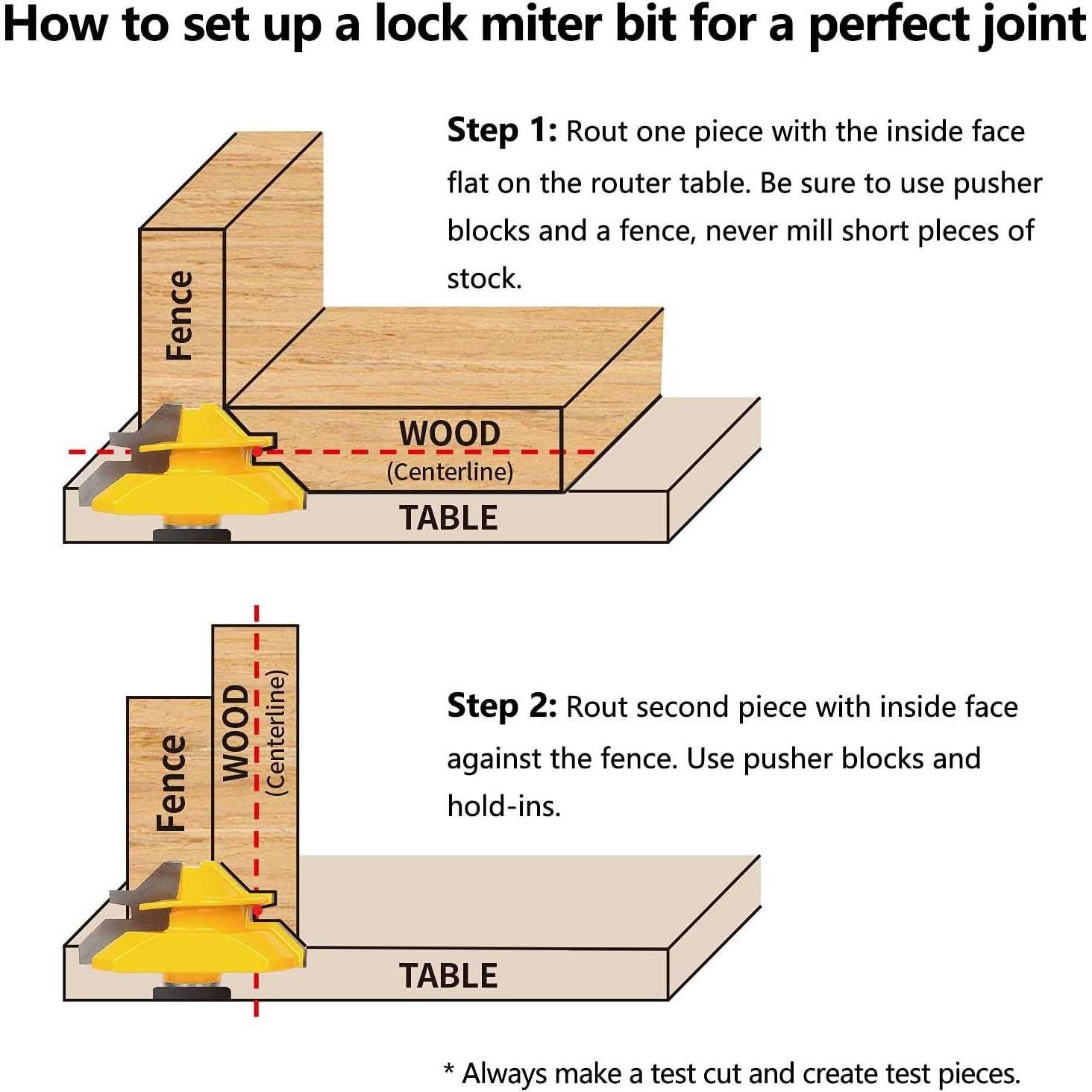 How to set up a lock miter bit for a perfect joint

Step 1: Rout one piece with the inside face flat on the router table. Be sure to use pusher blocks and a fence, never mill short pieces of stock.

Fence

WOOD
(Centerline)

TABLE

Step 2: Rout second piece with inside face against the fence. Use pusher blocks and hold-ins.

Fence

WOOD
(Centerline)

TABLE

* Always make a test cut and create test pieces.