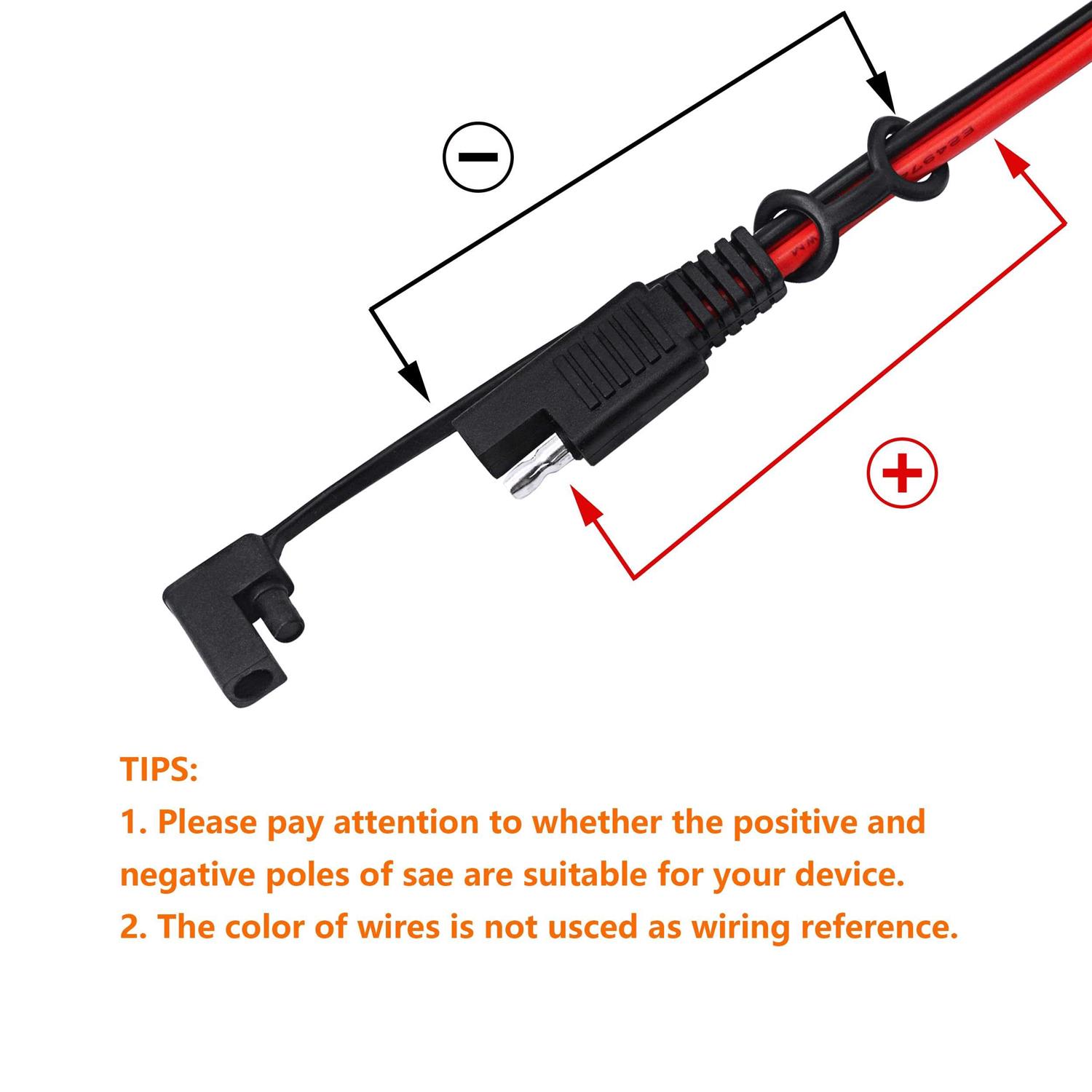 −

+

TIPS:
1. Please pay attention to whether the positive and negative poles of sae are suitable for your device.
2. The color of wires is not usced as wiring reference.