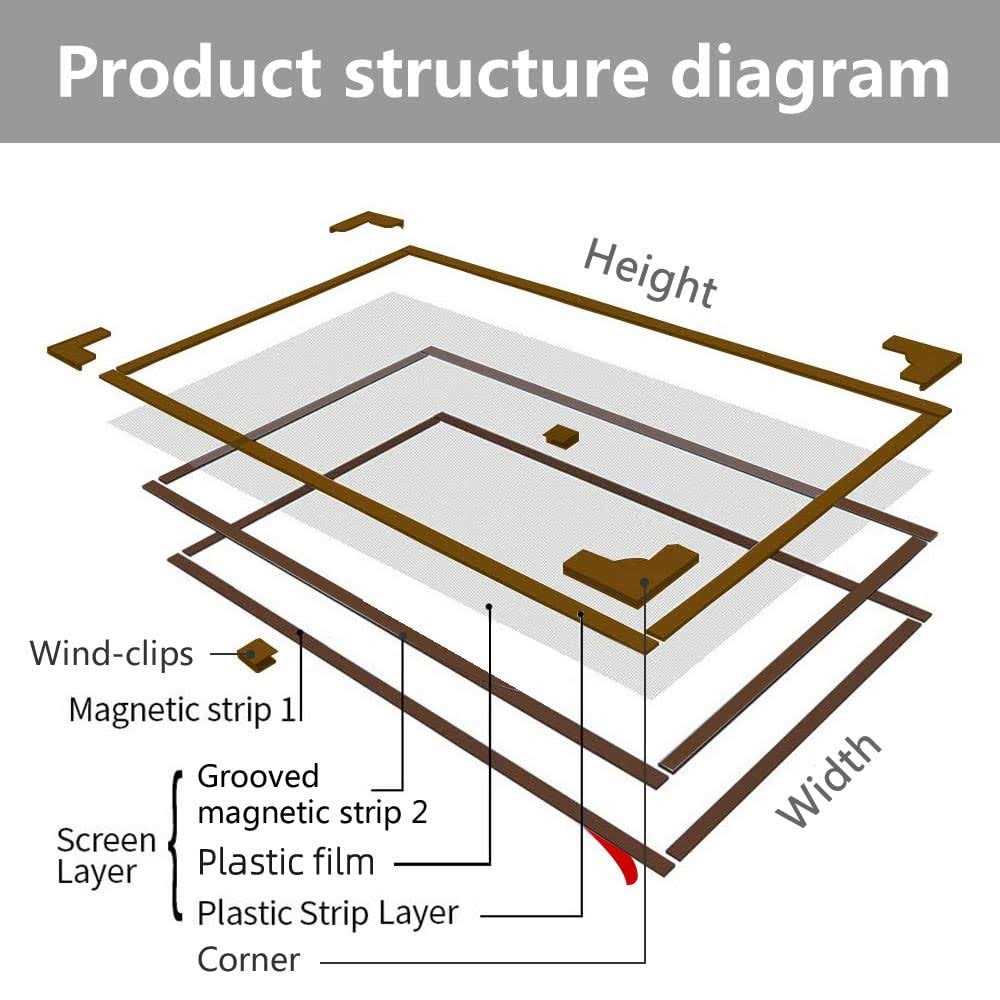 Product structure diagram

Height

Width

Wind-clips

Magnetic strip 1

Screen Layer

Grooved magnetic strip 2

Plastic film

Plastic Strip Layer

Corner