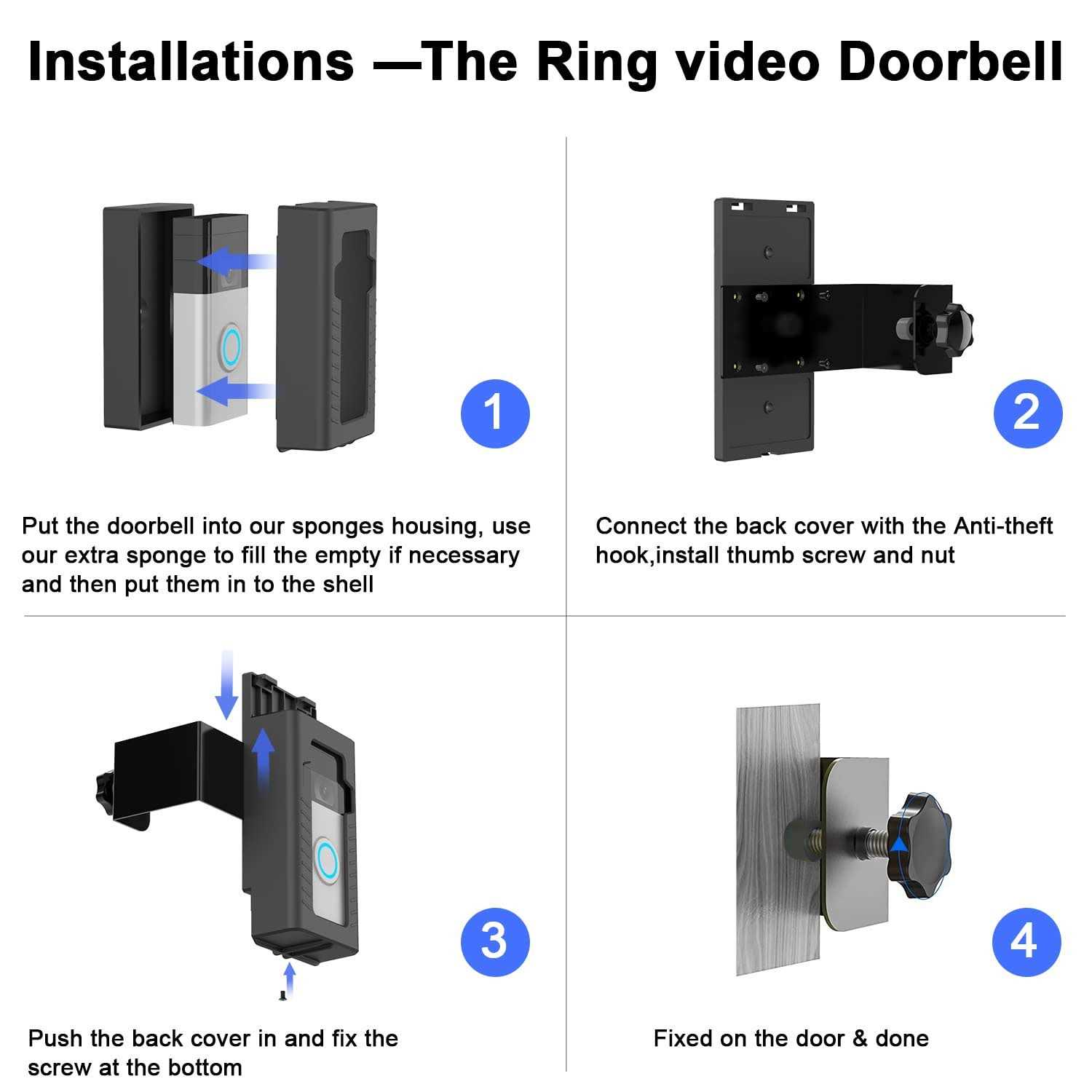 Installations —The Ring video Doorbell

1

Put the doorbell into our sponges housing, use our extra sponge to fill the empty if necessary and then put them in to the shell

2

Connect the back cover with the Anti-theft hook,install thumb screw and nut

3

Push the back cover in and fix the screw at the bottom

4

Fixed on the door & done