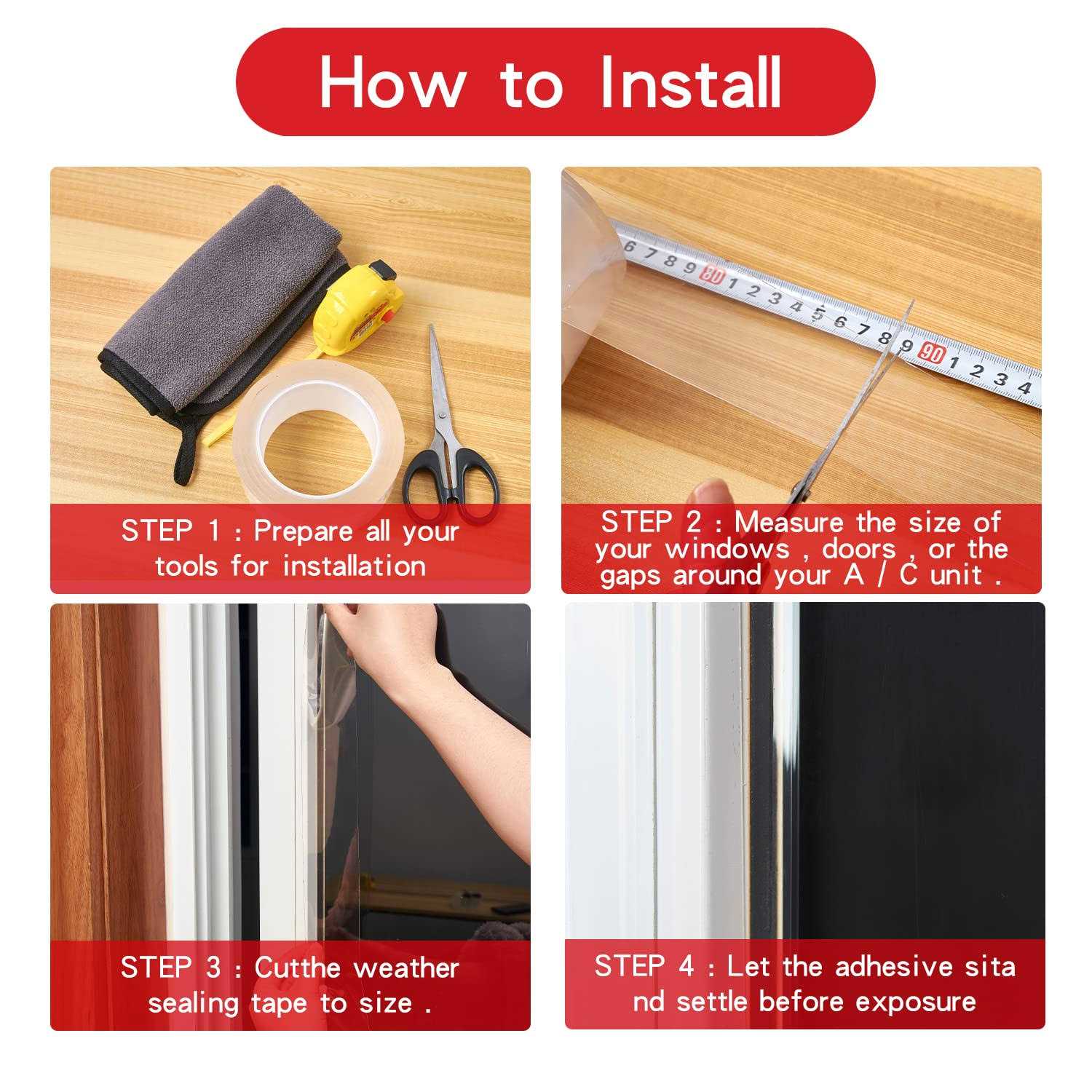 How to Install

STEP 1 : Prepare all your tools for installation

6 7 8 9 80 1 2 3 4 5 6 7 8 9 90 1 2 3 4

STEP 2 : Measure the size of your windows , doors , or the gaps around your A / C unit .

STEP 3 : Cutthe weather sealing tape to size .

STEP 4 : Let the adhesive sita nd settle before exposure