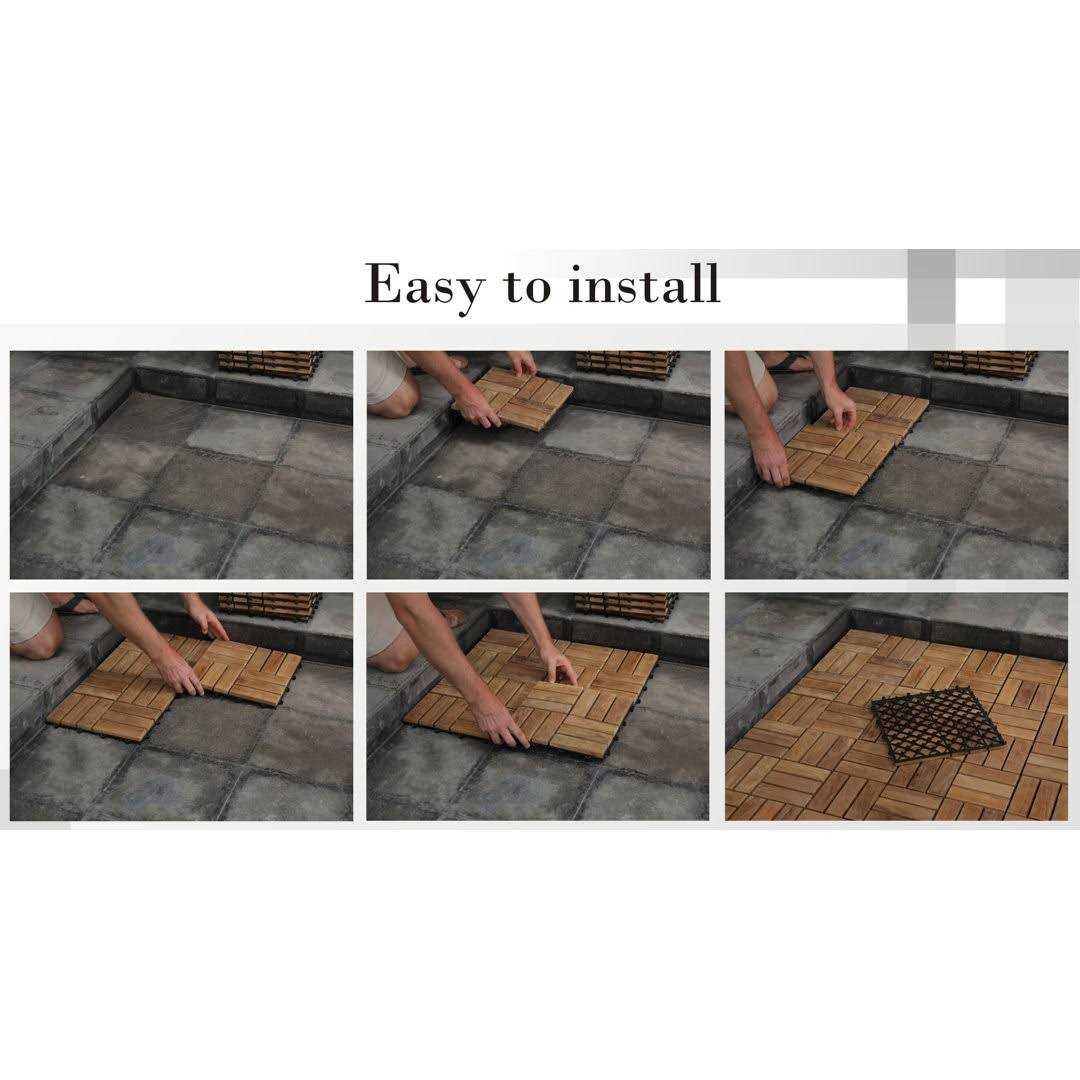 Easy to install