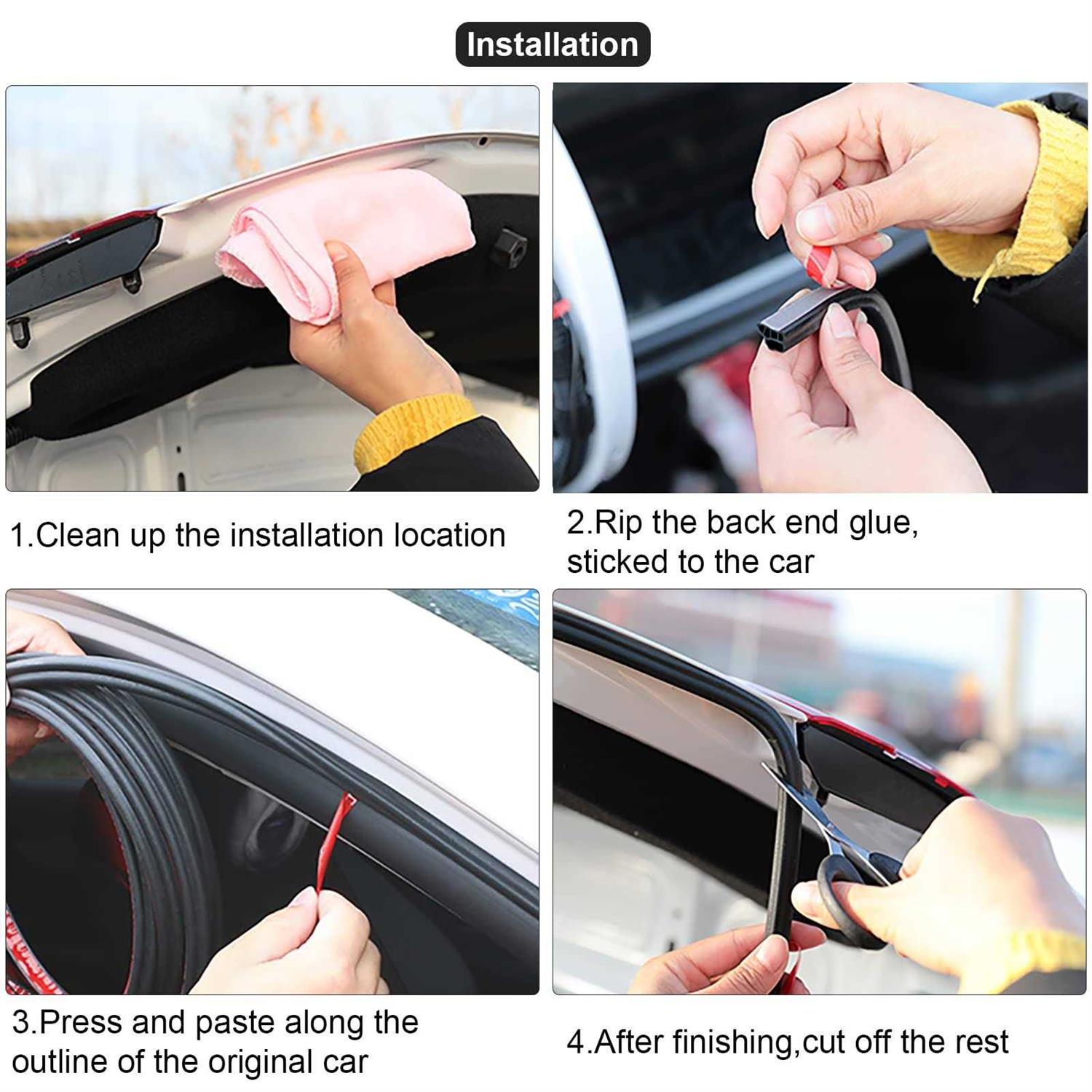 Installation

1.Clean up the installation location

2.Rip the back end glue, sticked to the car

3.Press and paste along the outline of the original car

4.After finishing,cut off the rest