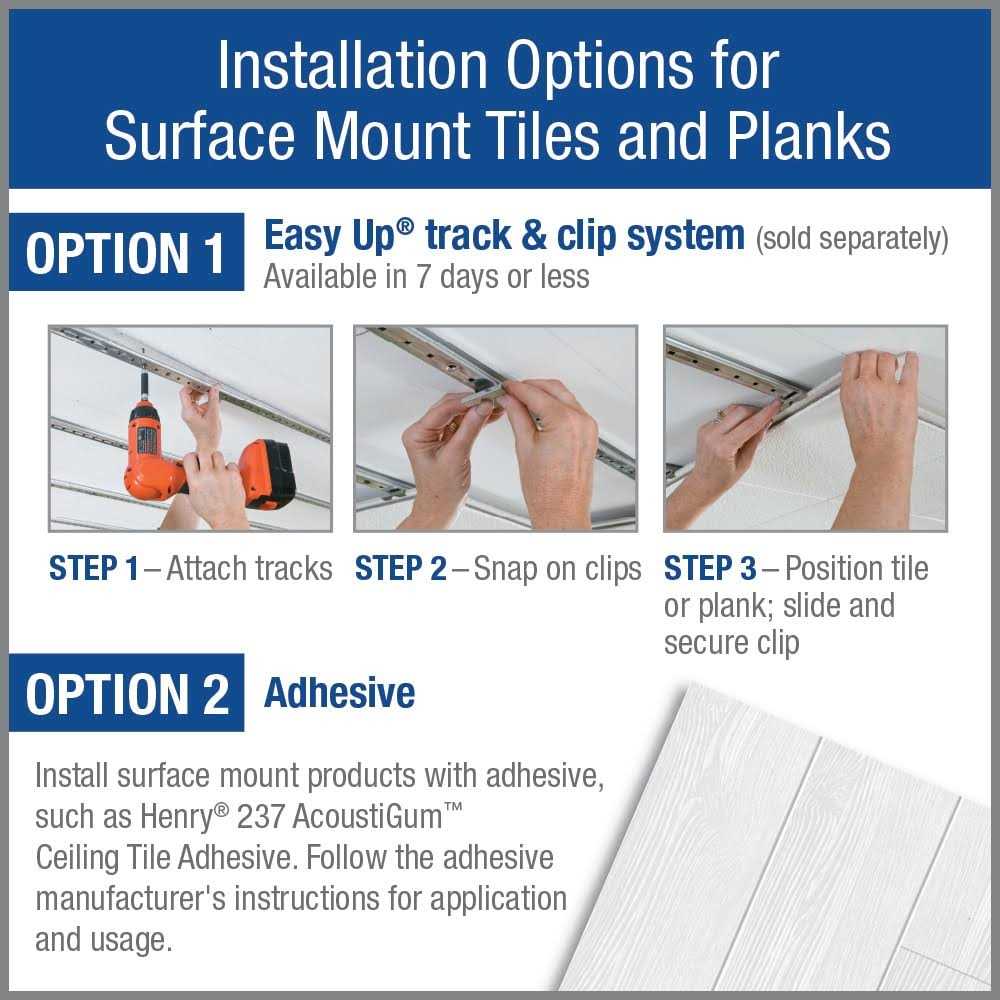 Installation Options for Surface Mount Tiles and Planks

OPTION 1 Easy Up® track & clip system (sold separately)
Available in 7 days or less

STEP 1 – Attach tracks STEP 2 – Snap on clips STEP 3 – Position tile or plank; slide and secure clip

OPTION 2 Adhesive

Install surface mount products with adhesive, such as Henry® 237 AcoustiGum™ Ceiling Tile Adhesive. Follow the adhesive manufacturer's instructions for application and usage.