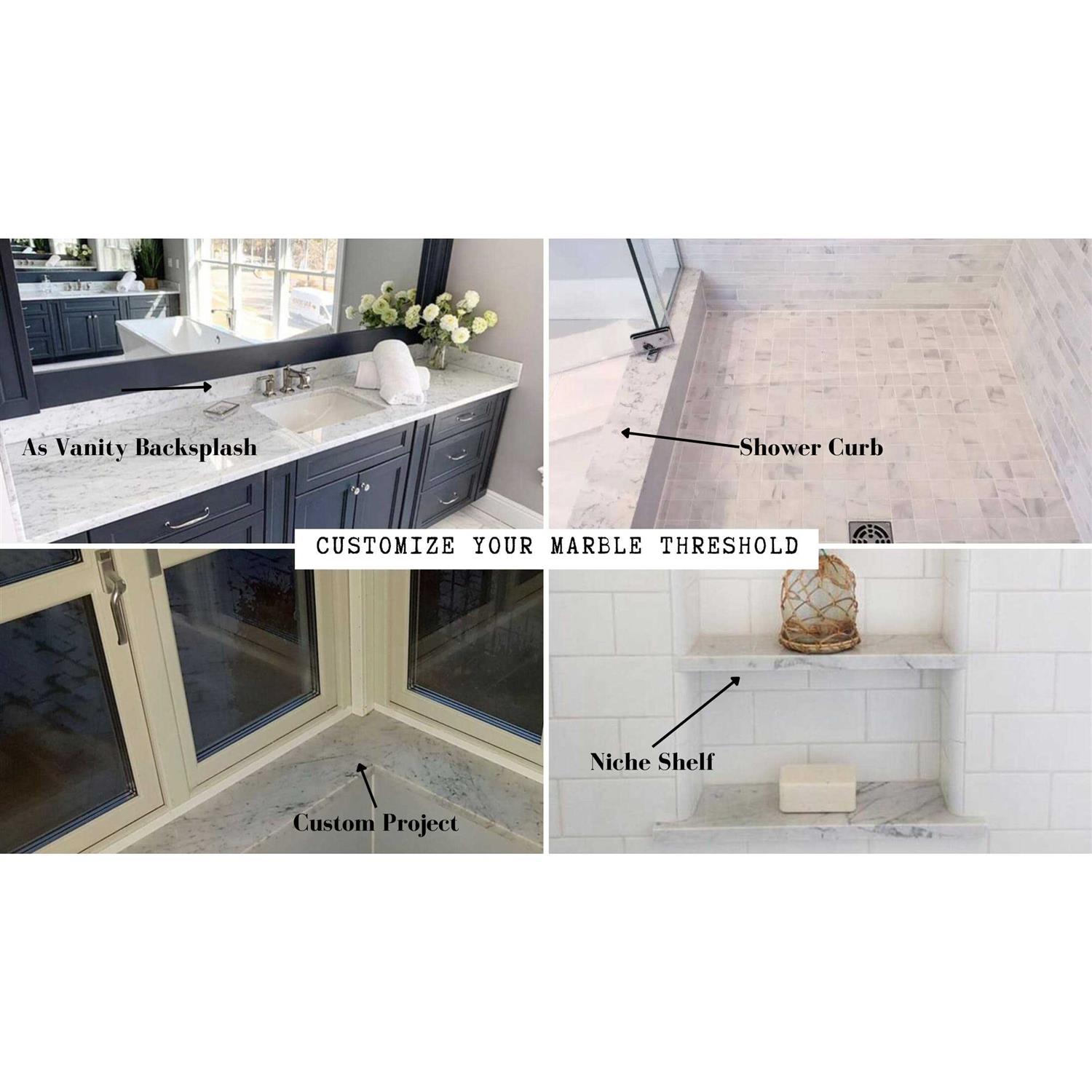 As Vanity Backsplash

Shower Curb

CUSTOMIZE YOUR MARBLE THRESHOLD

Custom Project

Niche Shelf