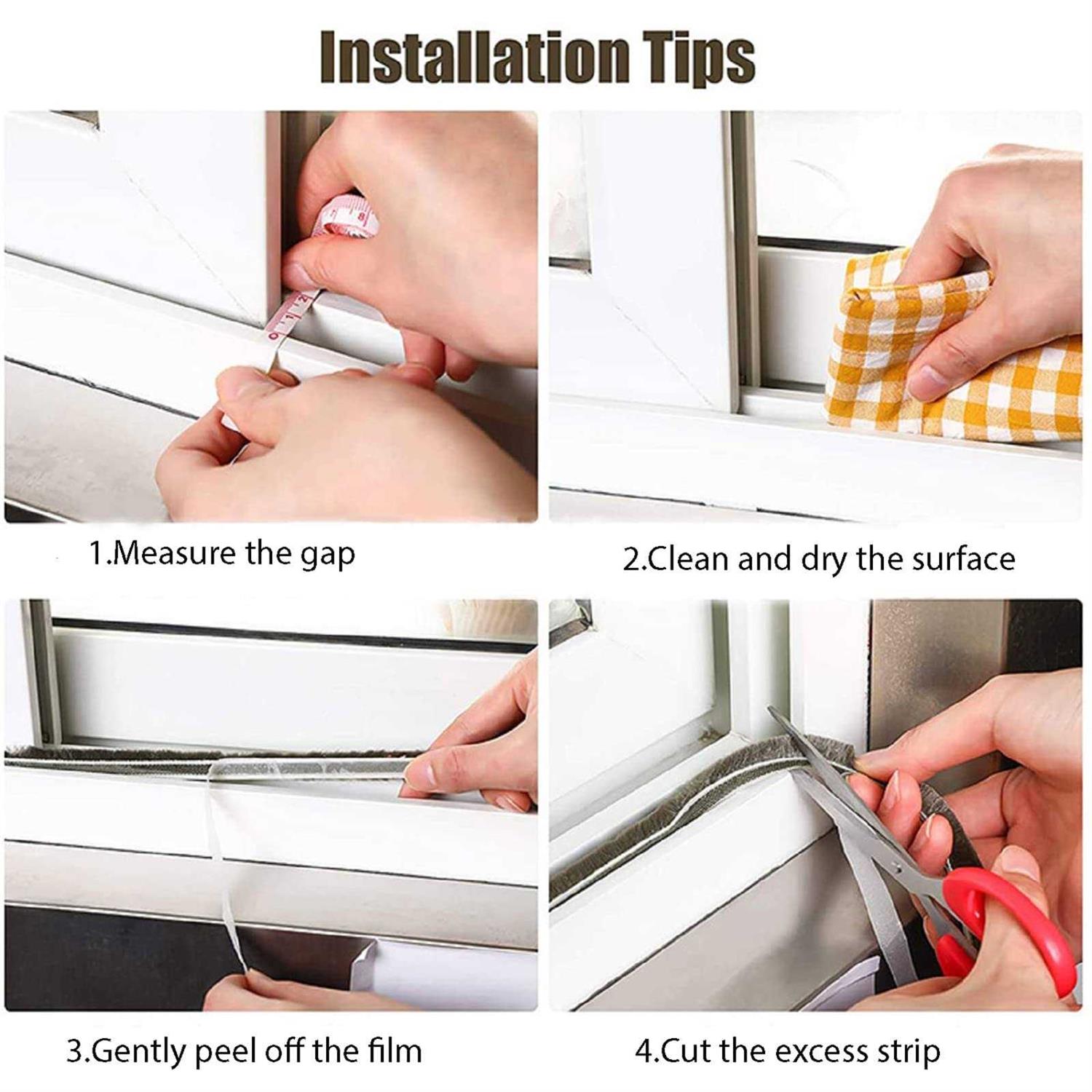 Installation Tips

1.Measure the gap

2.Clean and dry the surface

3.Gently peel off the film

4.Cut the excess strip