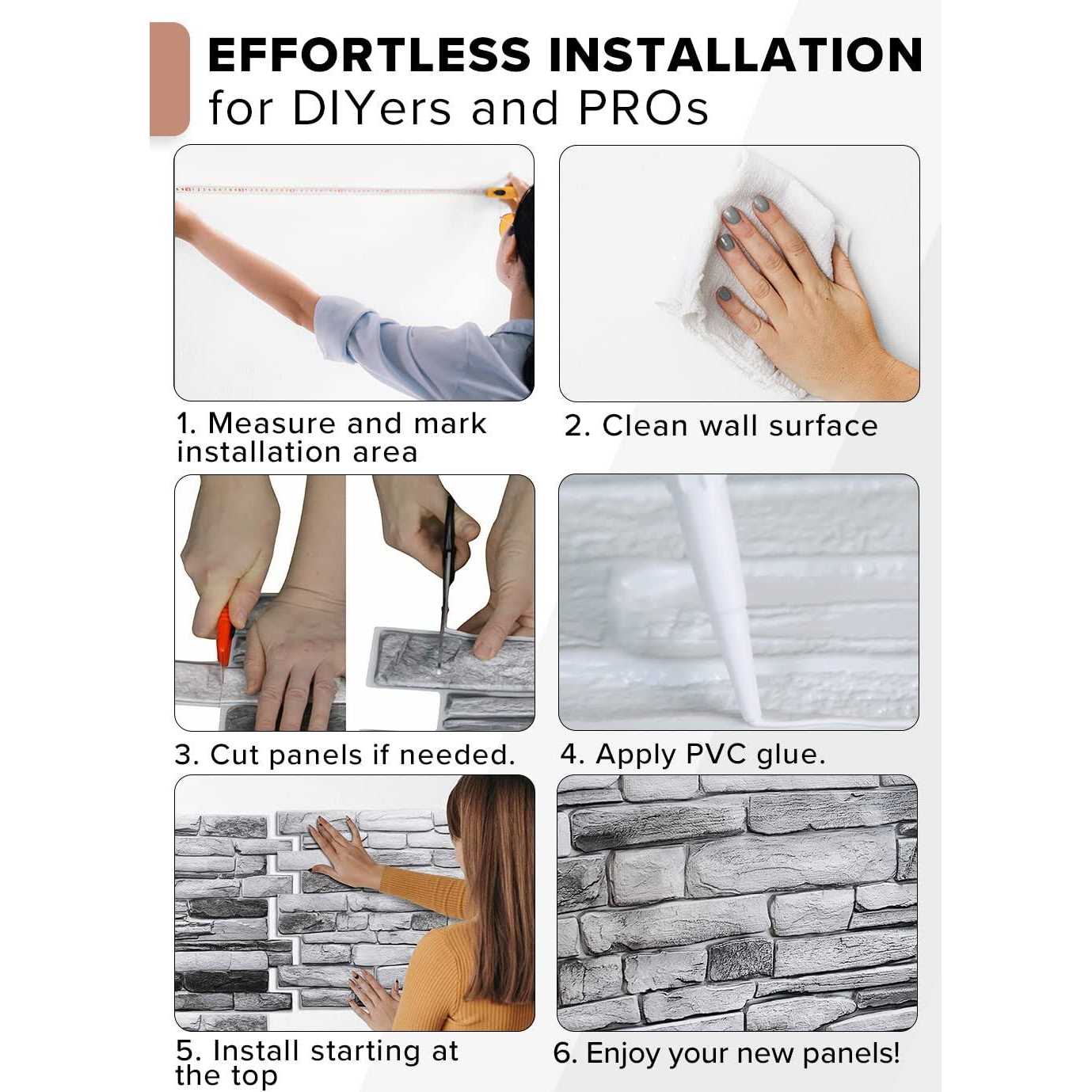 EFFORTLESS INSTALLATION
for DIYers and PROs

1. Measure and mark installation area

2. Clean wall surface

3. Cut panels if needed.

4. Apply PVC glue.

5. Install starting at the top

6. Enjoy your new panels!