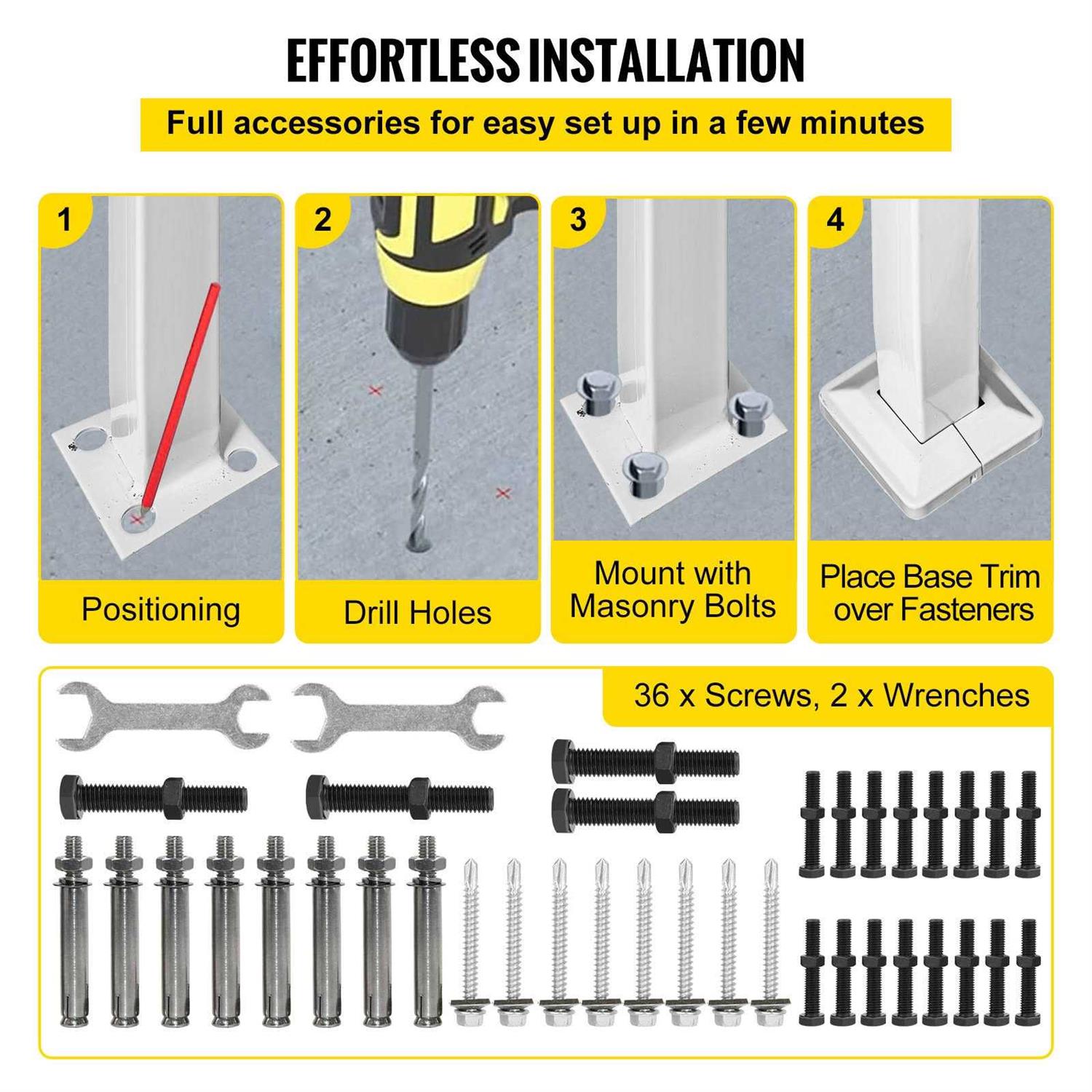 EFFORTLESS INSTALLATION

Full accessories for easy set up in a few minutes

1

Positioning

2

Drill Holes

3

Mount with Masonry Bolts

4

Place Base Trim over Fasteners

36 x Screws, 2 x Wrenches