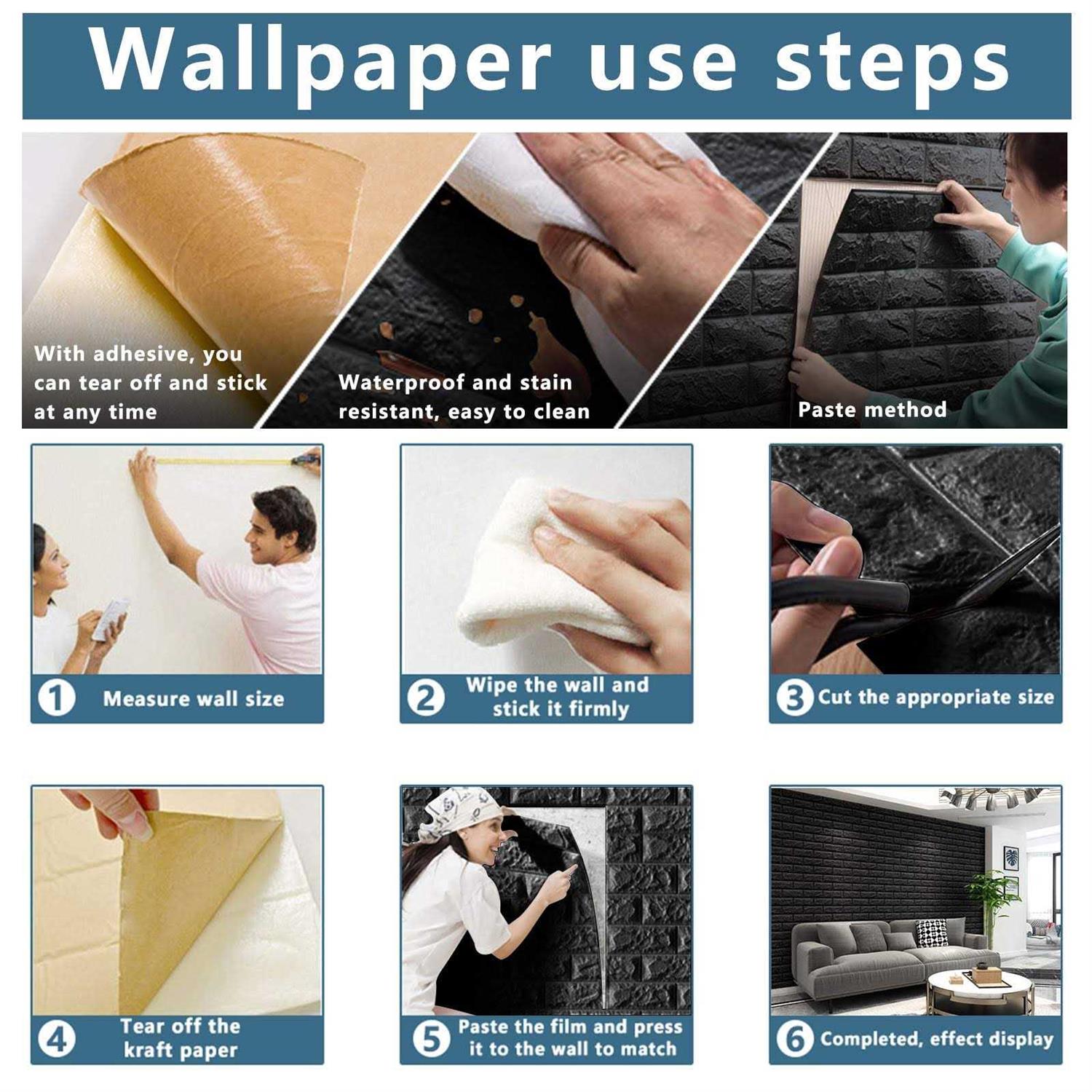 Wallpaper use steps

With adhesive, you can tear off and stick at any time

Waterproof and stain resistant, easy to clean

Paste method

1 Measure wall size

2 Wipe the wall and stick it firmly

3 Cut the appropriate size

4 Tear off the kraft paper

5 Paste the film and press it to the wall to match

6 Completed, effect display