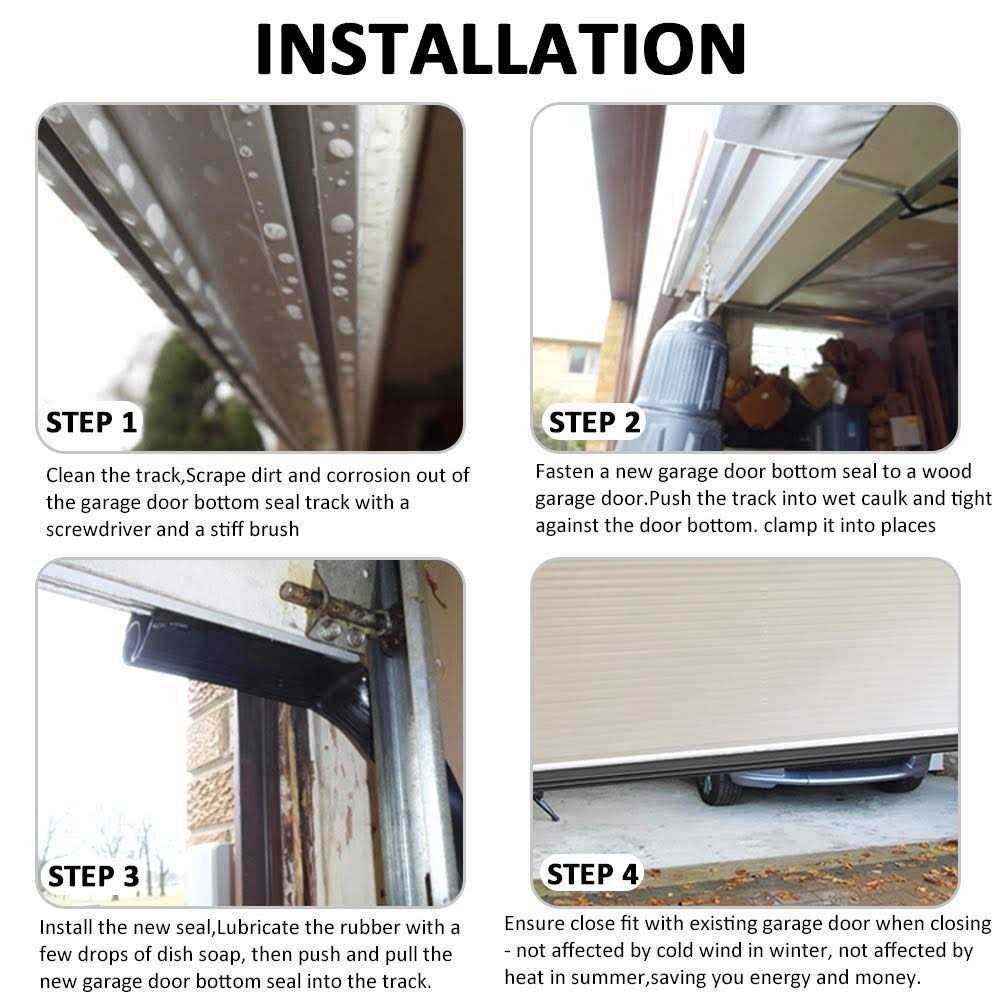 INSTALLATION

STEP 1

Clean the track,Scrape dirt and corrosion out of the garage door bottom seal track with a screwdriver and a stiff brush

STEP 2

Fasten a new garage door bottom seal to a wood garage door.Push the track into wet caulk and tight against the door bottom. clamp it into places

STEP 3

Install the new seal,Lubricate the rubber with a few drops of dish soap, then push and pull the new garage door bottom seal into the track.

STEP 4

Ensure close fit with existing garage door when closing - not affected by cold wind in winter, not affected by heat in summer,saving you energy and money.