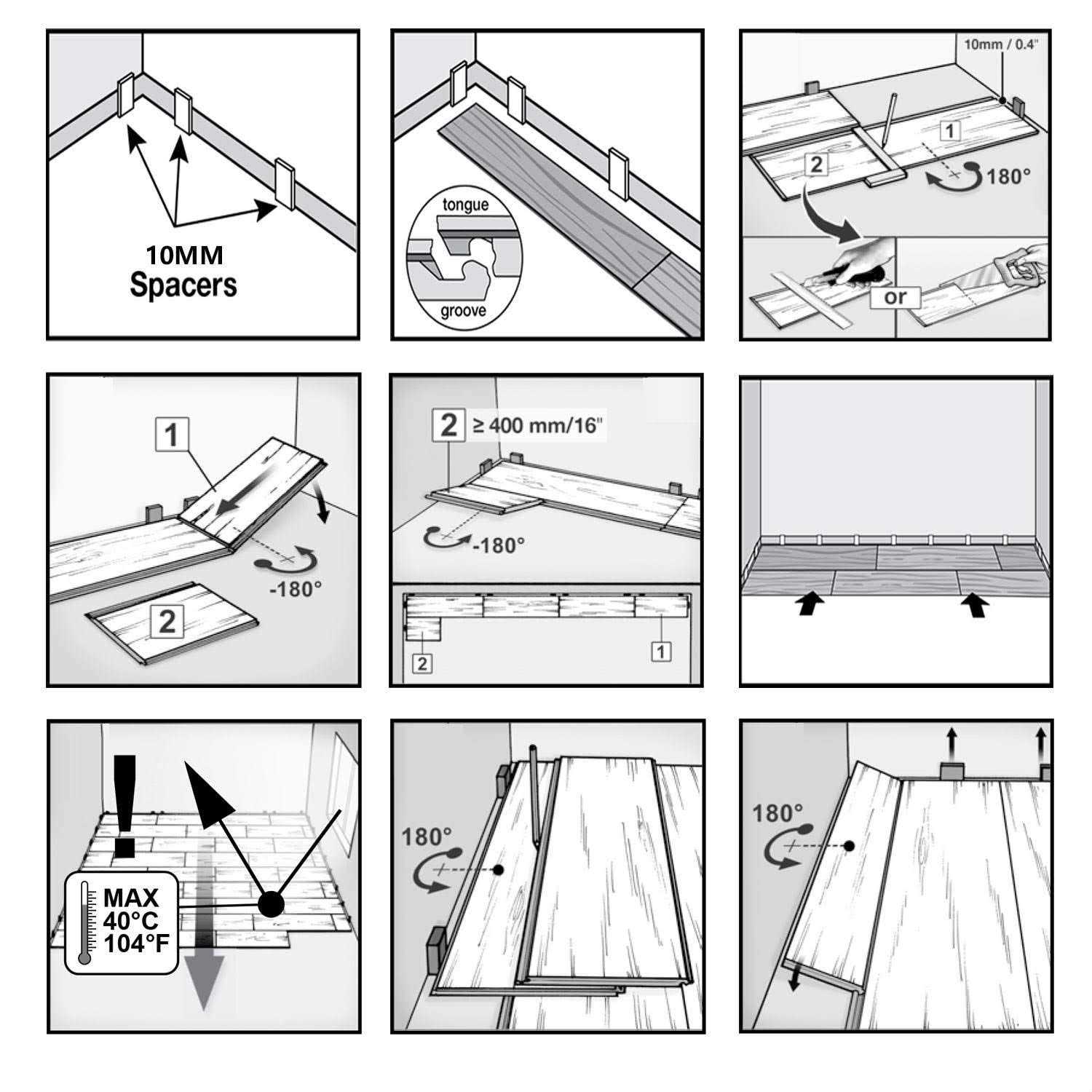 10MM
Spacers

tongue
groove

10mm / 0.4"
1
2
180°
or

1
-180°
2

2 ≥ 400 mm/16"
-180°
2
1

MAX
40°C
104°F

180°

180°