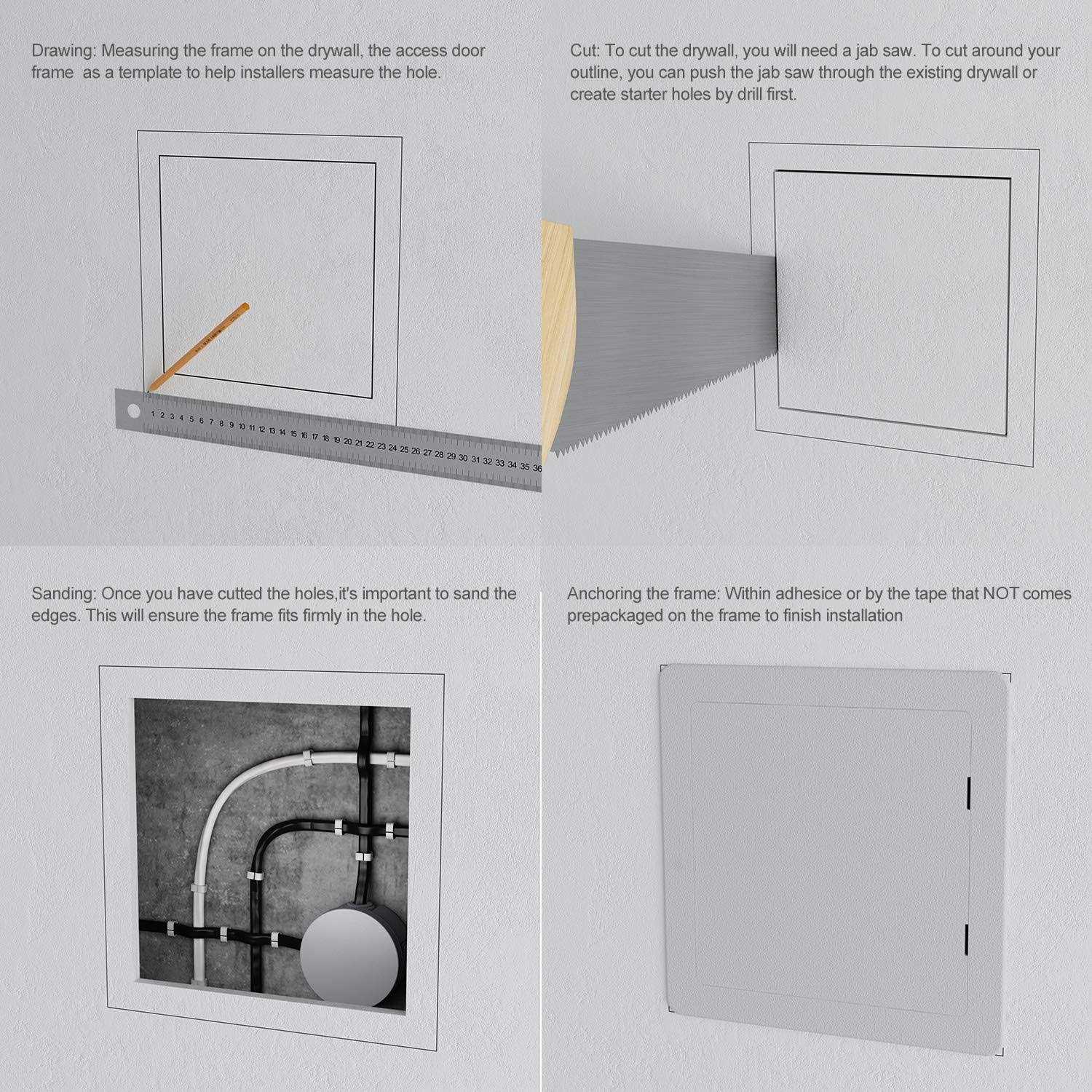 Drawing: Measuring the frame on the drywall, the access door frame as a template to help installers measure the hole.

1 2 3 4 5 6 7 8 9 10 11 12 13 14 15 16 17 18 19 20 21 22 23 24 25 26 27 28 29 30 31 32 33 34 35 36

Cut: To cut the drywall, you will need a jab saw. To cut around your outline, you can push the jab saw through the existing drywall or create starter holes by drill first.

Sanding: Once you have cutted the holes,it's important to sand the edges. This will ensure the frame fits firmly in the hole.

Anchoring the frame: Within adhesice or by the tape that NOT comes prepackaged on the frame to finish installation