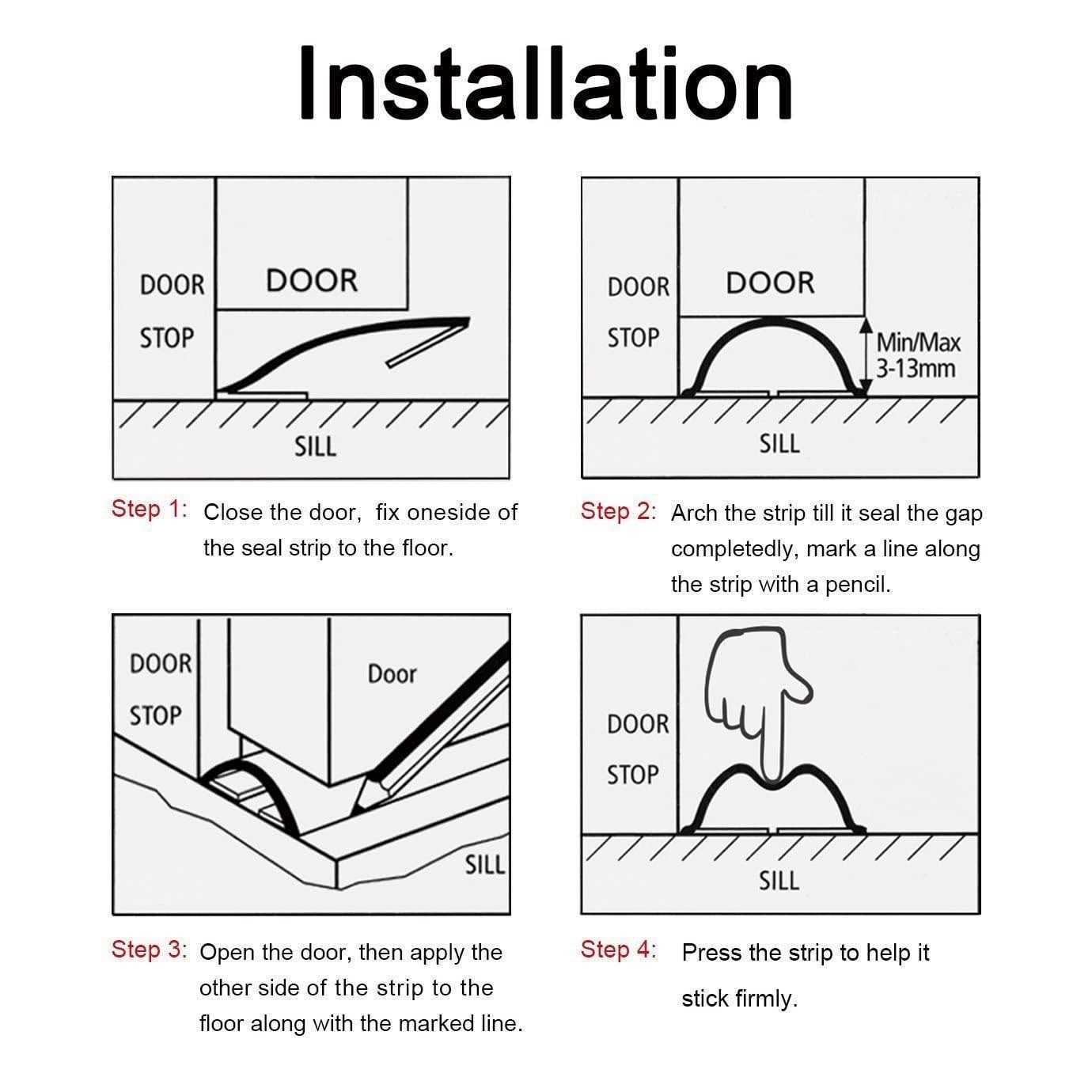 Installation

DOOR STOP
DOOR
SILL

Step 1: Close the door, fix oneside of the seal strip to the floor.

DOOR STOP
DOOR
Min/Max 3-13mm
SILL

Step 2: Arch the strip till it seal the gap completedly, mark a line along the strip with a pencil.

DOOR STOP
Door
SILL

Step 3: Open the door, then apply the other side of the strip to the floor along with the marked line.

DOOR STOP
SILL

Step 4: Press the strip to help it stick firmly.