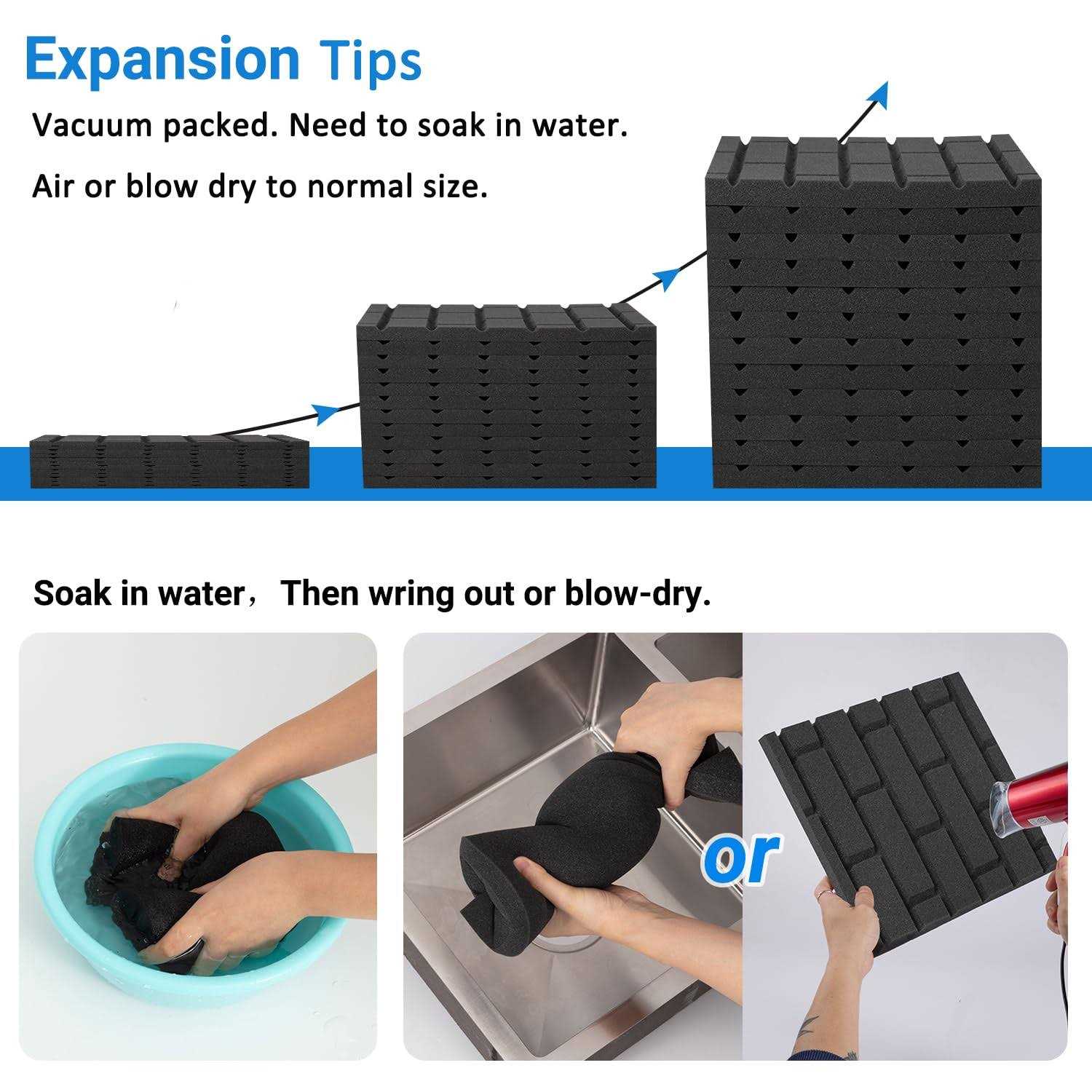 Expansion Tips

Vacuum packed. Need to soak in water.

Air or blow dry to normal size.

Soak in water，Then wring out or blow-dry.

or