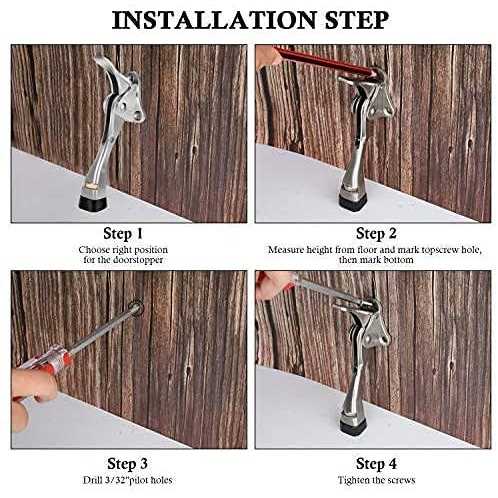 INSTALLATION STEP

Step 1
Choose right position for the doorstopper

Step 2
Measure height from floor and mark topscrew hole, then mark bottom

Step 3
Drill 3/32"pilot holes

Step 4
Tighten the screws