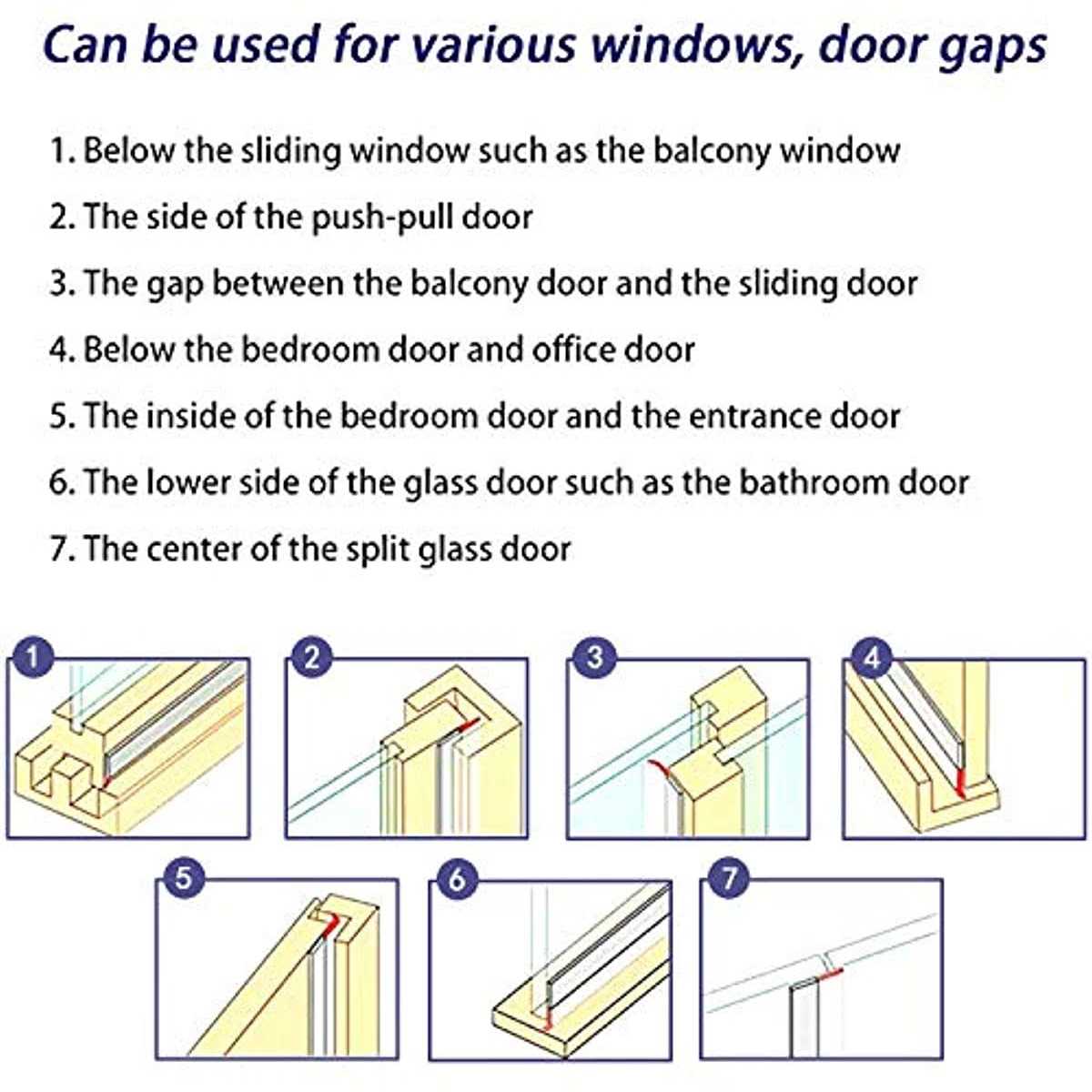 Can be used for various windows, door gaps

1. Below the sliding window such as the balcony window

2. The side of the push-pull door

3. The gap between the balcony door and the sliding door

4. Below the bedroom door and office door

5. The inside of the bedroom door and the entrance door

6. The lower side of the glass door such as the bathroom door

7. The center of the split glass door

1

2

3

4

5

6

7