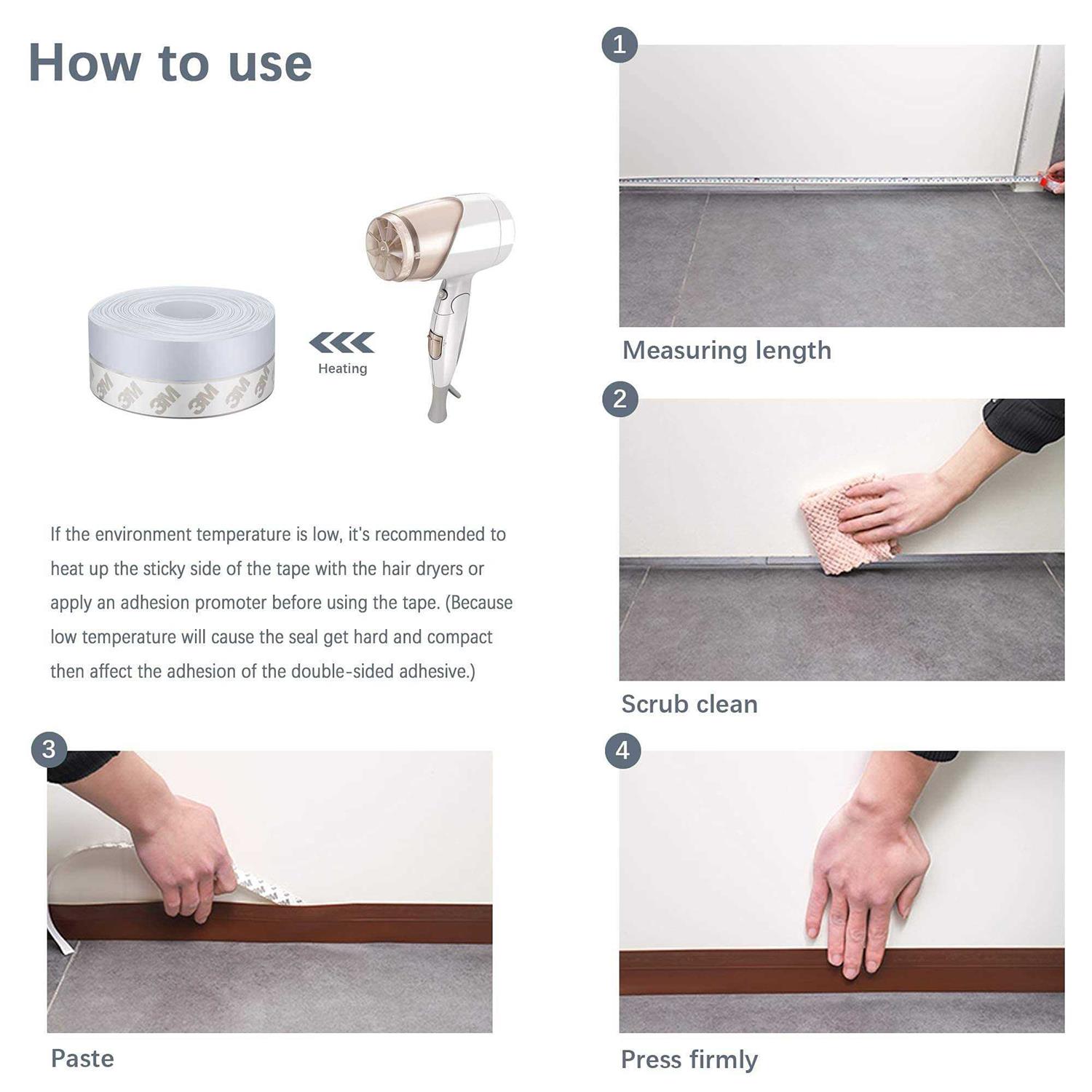 How to use

3M 3M 3M 3M 3M

Heating

If the environment temperature is low, it's recommended to heat up the sticky side of the tape with the hair dryers or apply an adhesion promoter before using the tape. (Because low temperature will cause the seal get hard and compact then affect the adhesion of the double-sided adhesive.)

1

Measuring length

2

Scrub clean

3

Paste

4

Press firmly