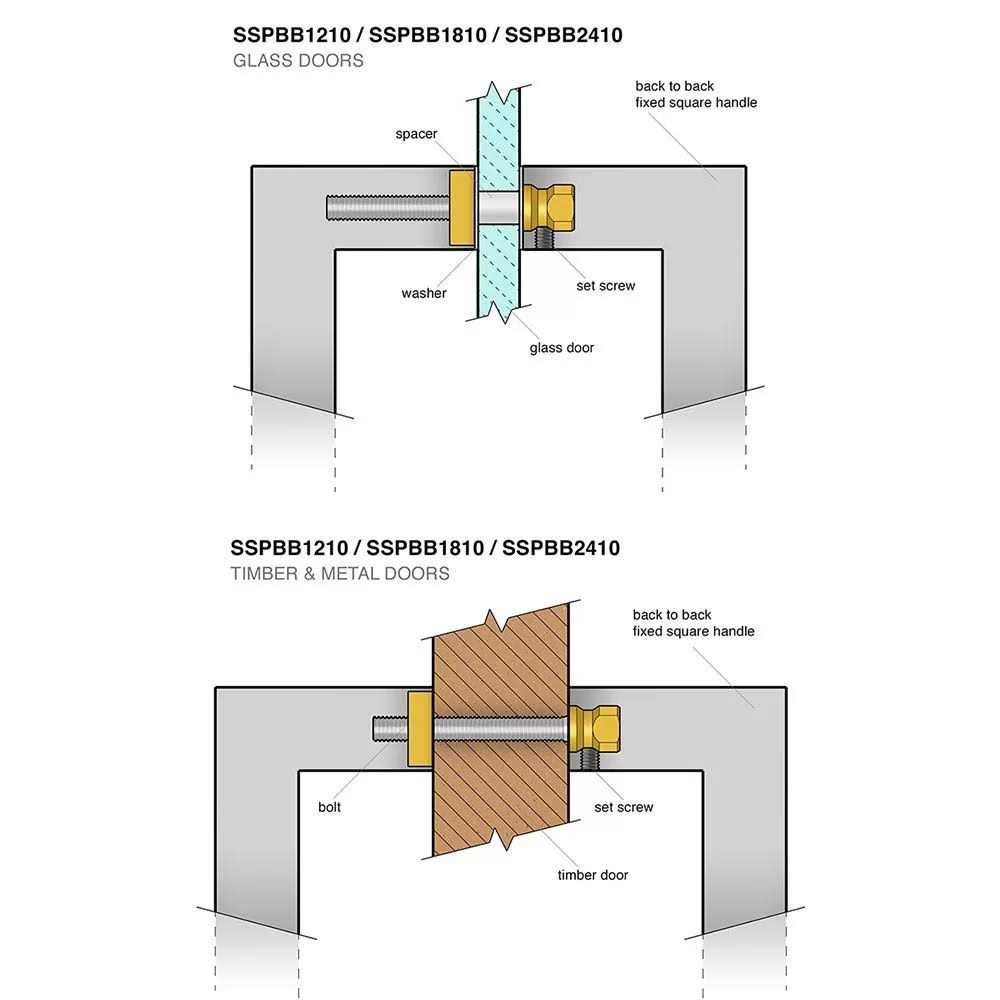 SSPBB1210 / SSPBB1810 / SSPBB2410
GLASS DOORS

back to back
fixed square handle

spacer

washer

set screw

glass door

SSPBB1210 / SSPBB1810 / SSPBB2410
TIMBER & METAL DOORS

back to back
fixed square handle

bolt

set screw

timber door