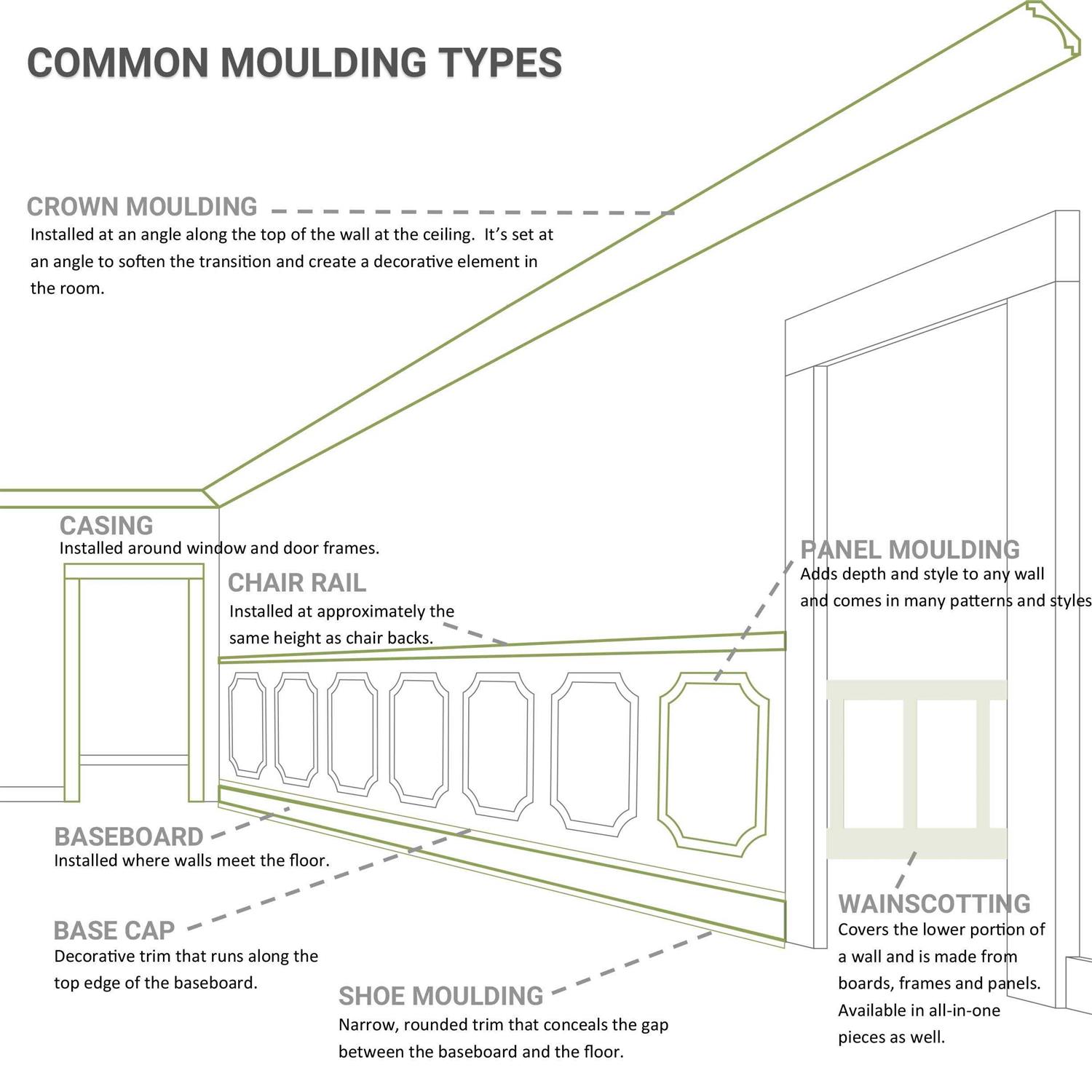 COMMON MOULDING TYPES

CROWN MOULDING
Installed at an angle along the top of the wall at the ceiling. It's set at an angle to soften the transition and create a decorative element in the room.

CASING
Installed around window and door frames.

CHAIR RAIL
Installed at approximately the same height as chair backs.

PANEL MOULDING
Adds depth and style to any wall and comes in many patterns and styles

BASEBOARD
Installed where walls meet the floor.

BASE CAP
Decorative trim that runs along the top edge of the baseboard.

SHOE MOULDING
Narrow, rounded trim that conceals the gap between the baseboard and the floor.

WAINSCOTTING
Covers the lower portion of a wall and is made from boards, frames and panels. Available in all-in-one pieces as well.