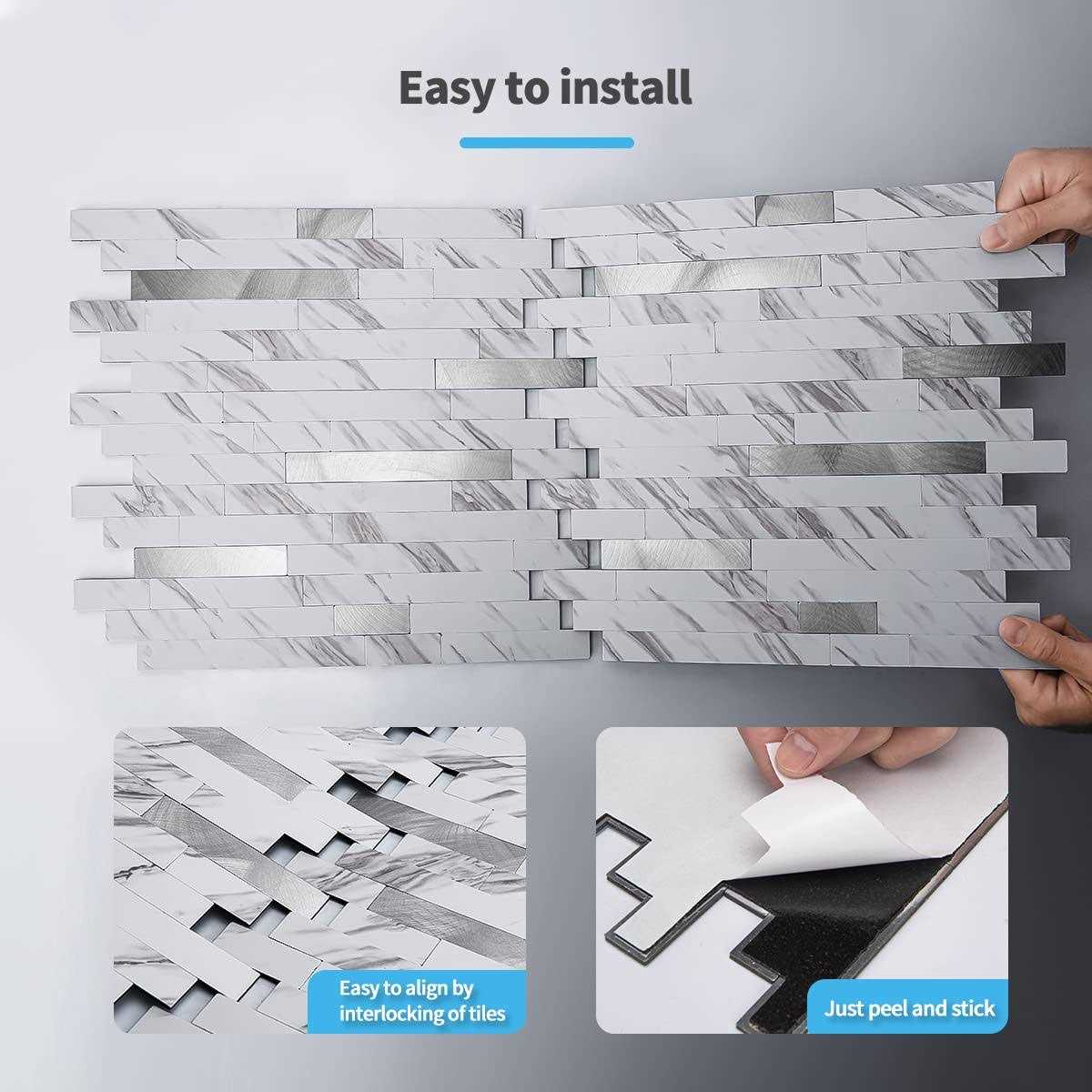 Easy to install

Easy to align by interlocking of tiles

Just peel and stick