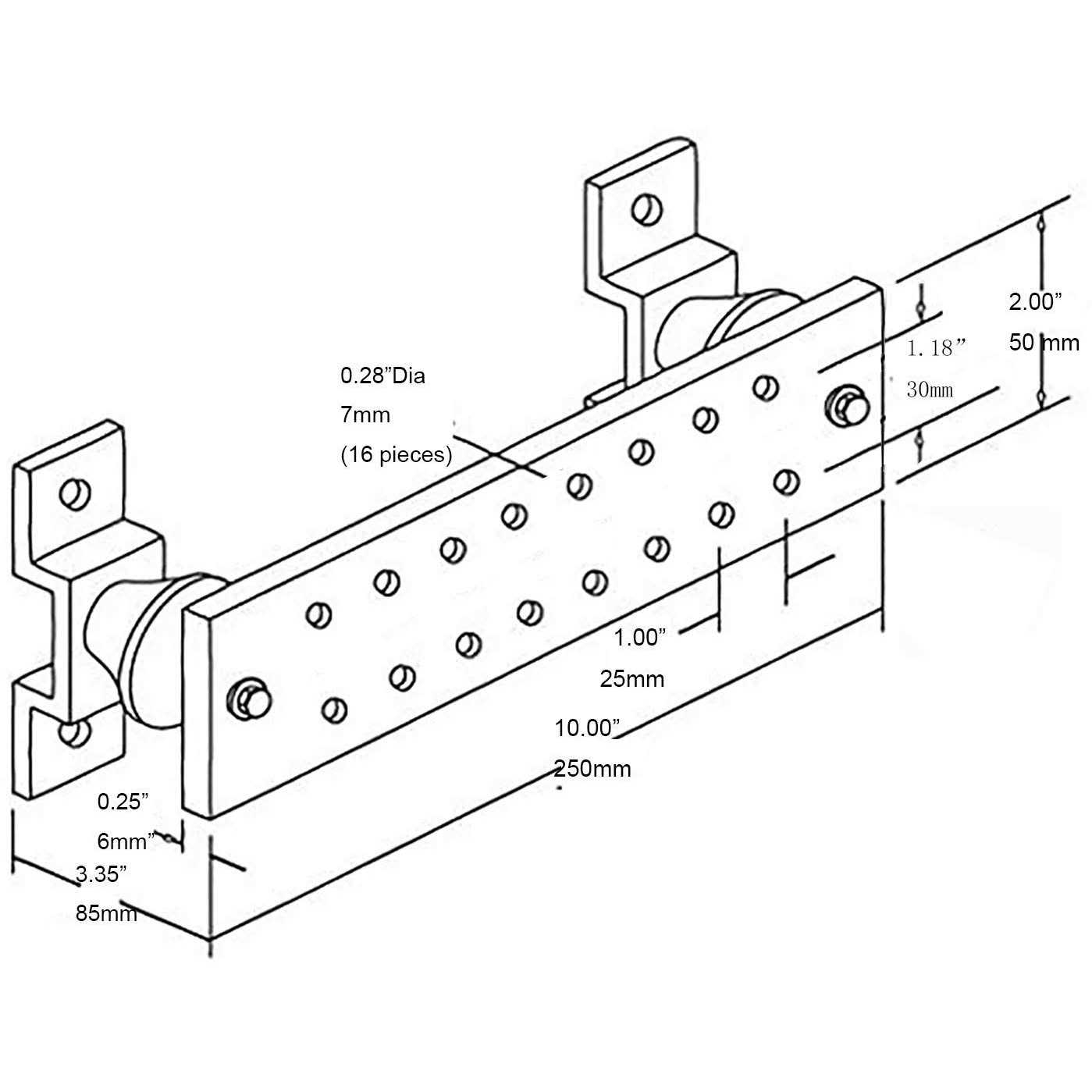 0.28”Dia
7mm
(16 pieces)

2.00”
50 mm

1. 18”
30mm

1.00”
25mm

10.00”
250mm

0.25”
6mm”

3.35”
85mm