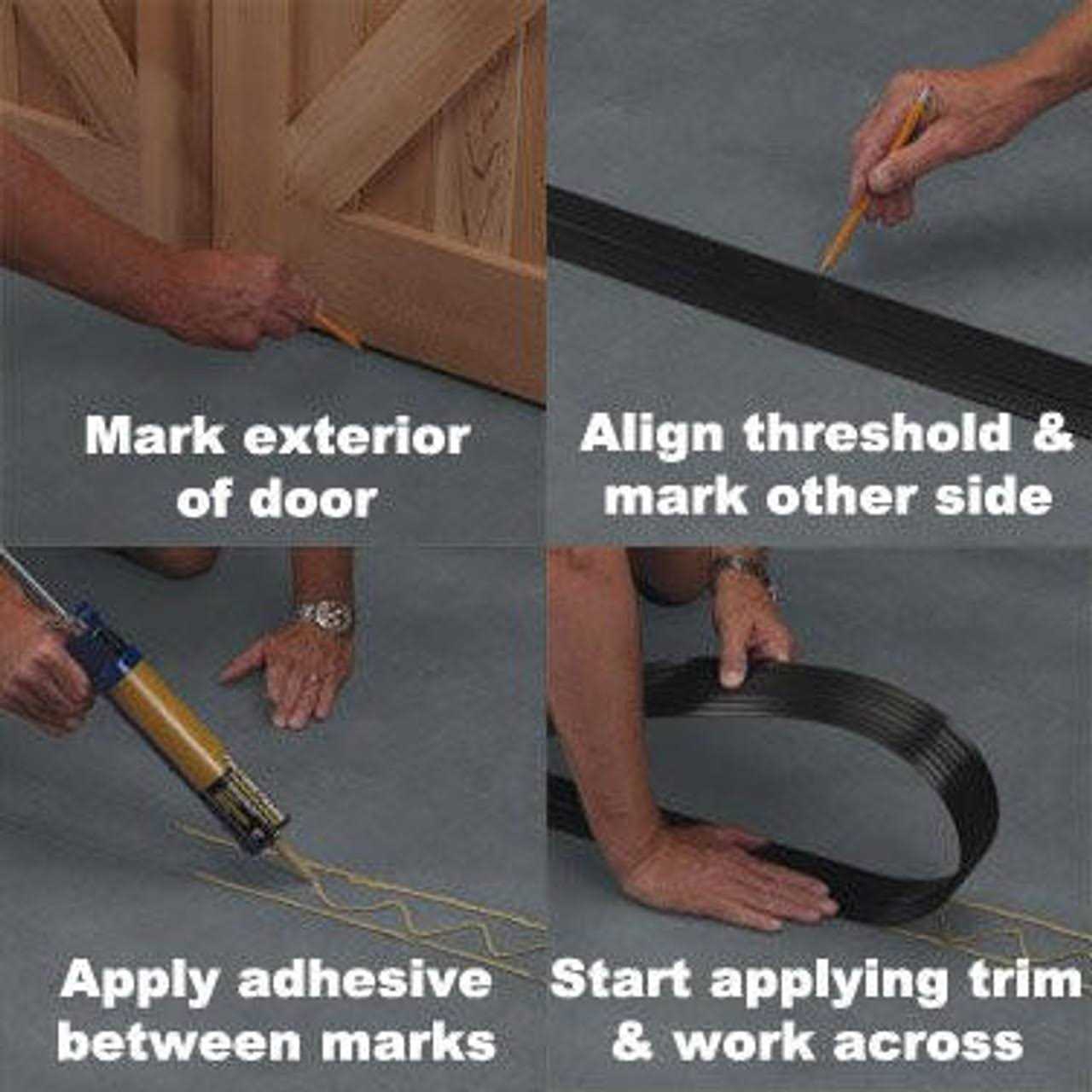 Mark exterior of door

Align threshold & mark other side

Apply adhesive between marks

Start applying trim & work across