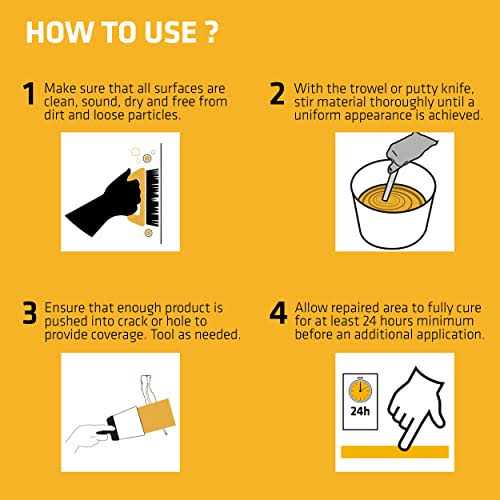 HOW TO USE ?

1 Make sure that all surfaces are clean, sound, dry and free from dirt and loose particles.

2 With the trowel or putty knife, stir material thoroughly until a uniform appearance is achieved.

3 Ensure that enough product is pushed into crack or hole to provide coverage. Tool as needed.

4 Allow repaired area to fully cure for at least 24 hours minimum before an additional application.

24h