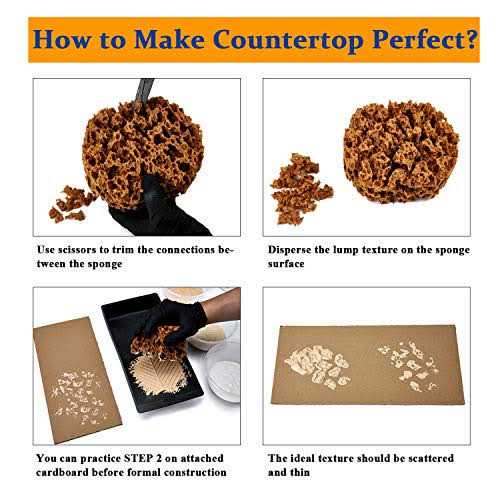 How to Make Countertop Perfect?

Use scissors to trim the connections between the sponge

Disperse the lump texture on the sponge surface

You can practice STEP 2 on attached cardboard before formal construction

The ideal texture should be scattered and thin