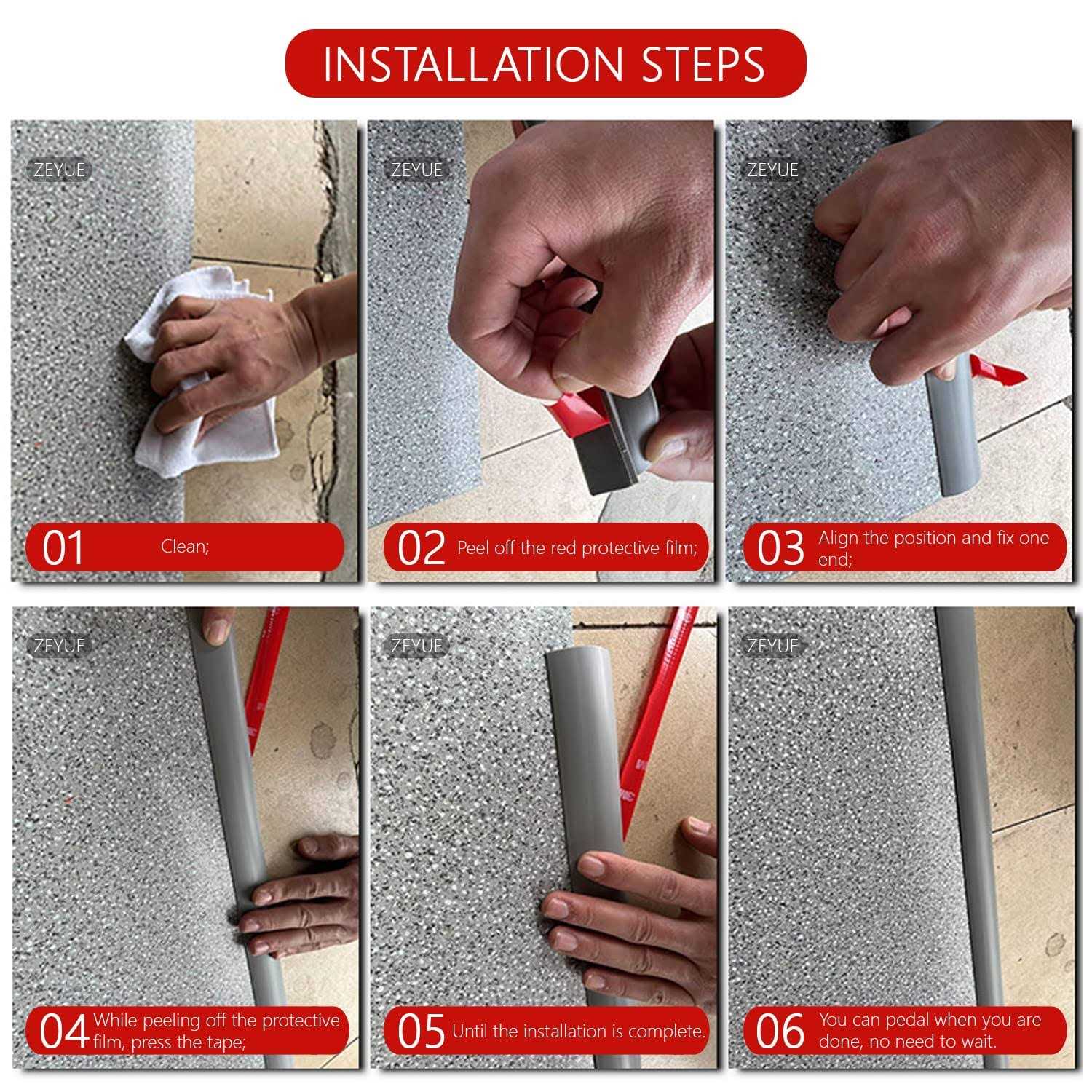 INSTALLATION STEPS

ZEYUE

01 Clean;

ZEYUE

02 Peel off the red protective film;

ZEYUE

03 Align the position and fix one end;

ZEYUE

04 While peeling off the protective film, press the tape;

ZEYUE

05 Until the installation is complete.

ZEYUE

06 You can pedal when you are done, no need to wait.