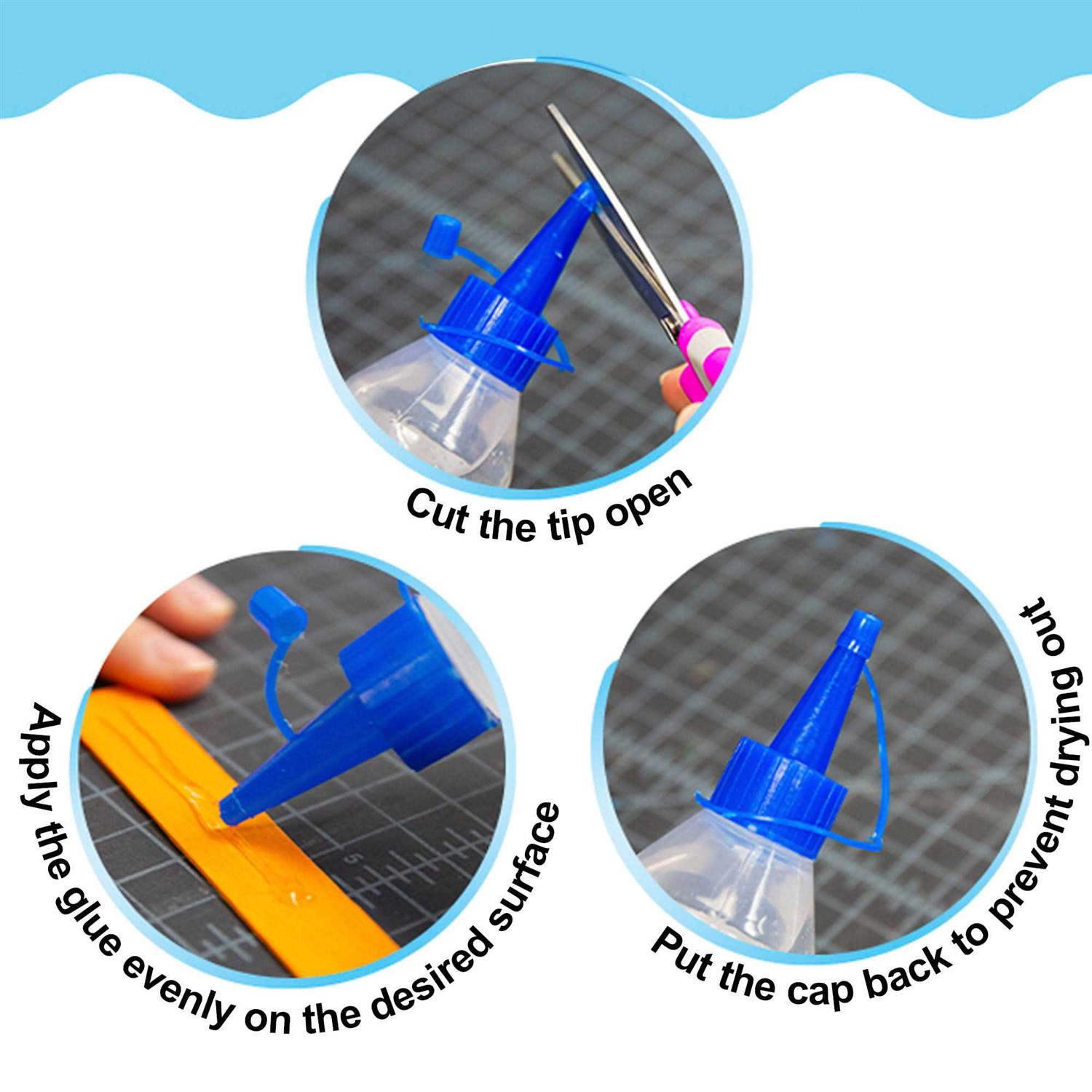 Cut the tip open

Apply the glue evenly on the desired surface

Put the cap back to prevent drying out