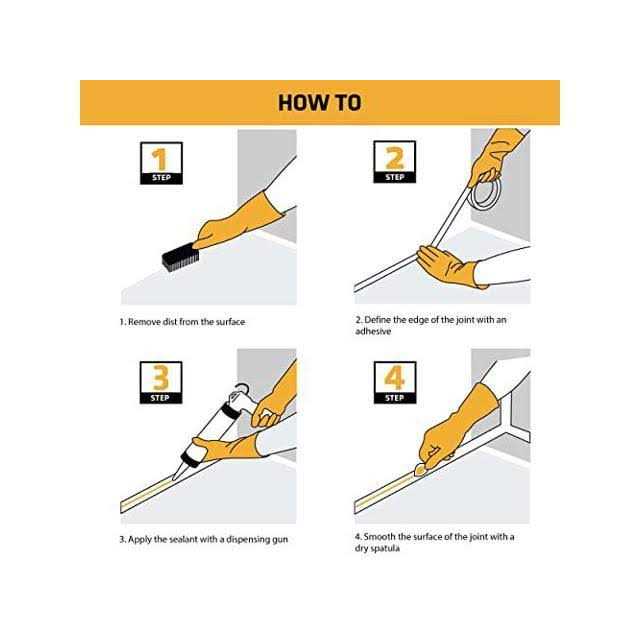 HOW TO

1
STEP

1. Remove dist from the surface

2
STEP

2. Define the edge of the joint with an adhesive

3
STEP

3. Apply the sealant with a dispensing gun

4
STEP

4. Smooth the surface of the joint with a dry spatula