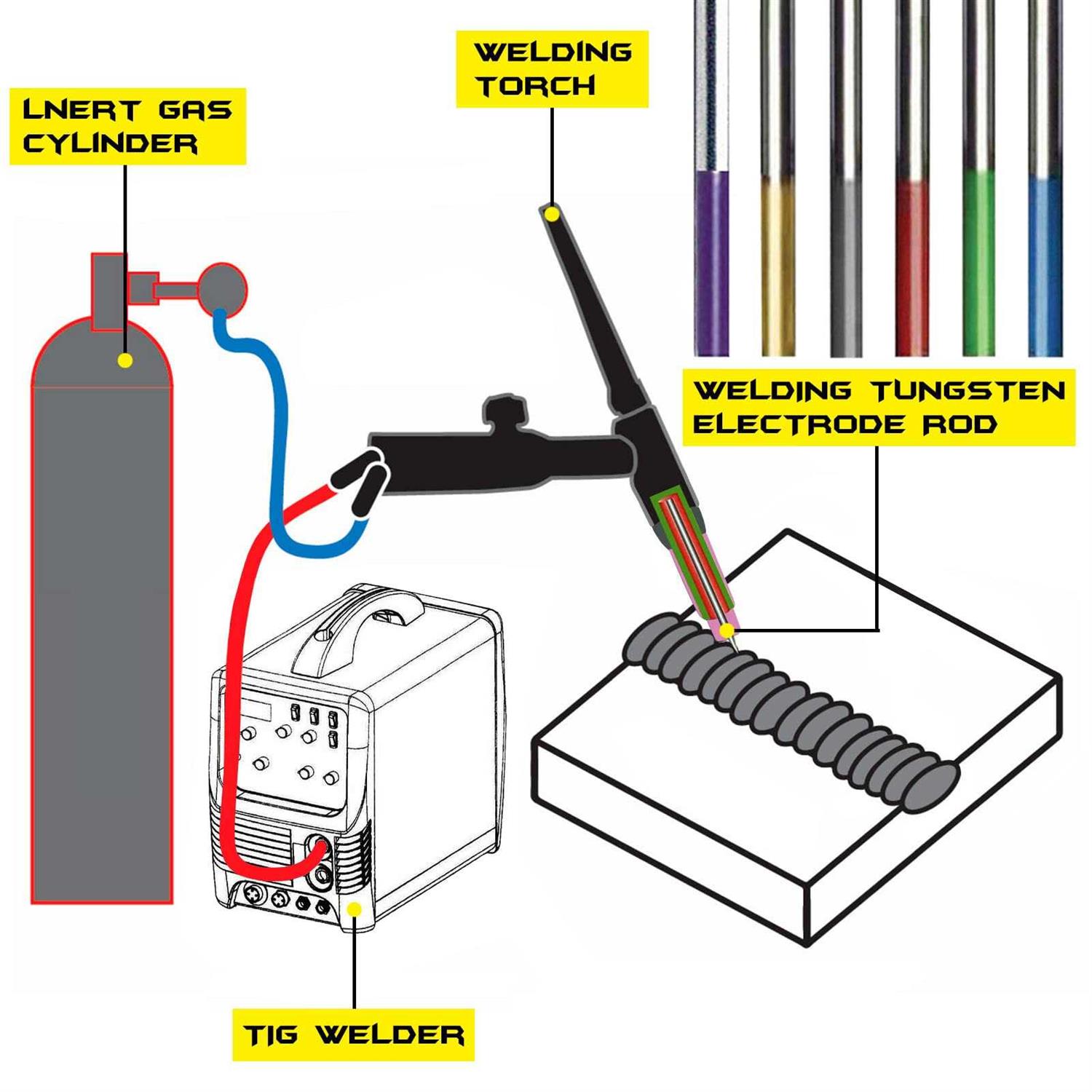 LNERT GAS CYLINDER

WELDING TORCH

WELDING TUNGSTEN ELECTRODE ROD

TIG WELDER