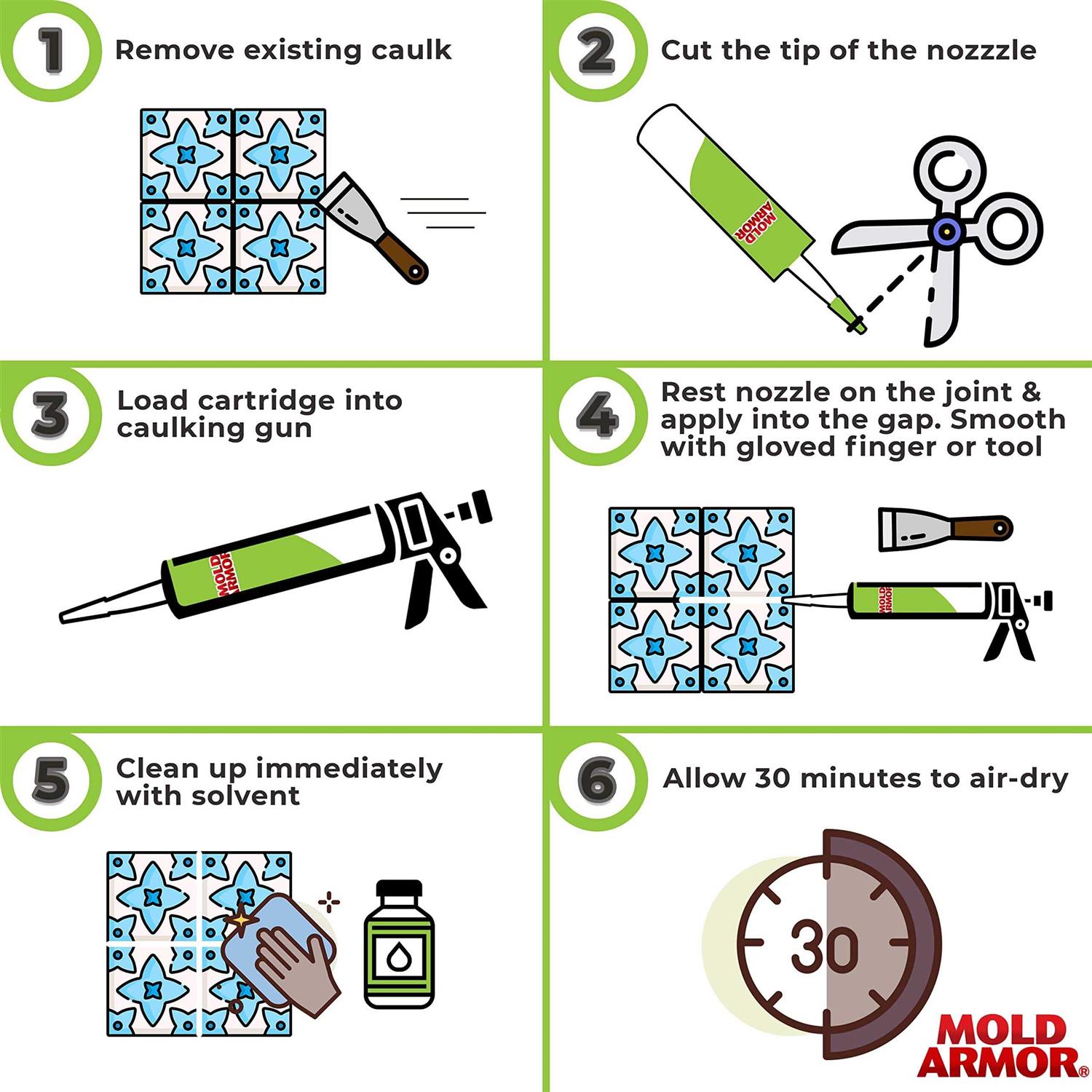 1 Remove existing caulk

2 Cut the tip of the nozzzle

MOLD ARMOR

3 Load cartridge into caulking gun

MOLD ARMOR

4 Rest nozzle on the joint & apply into the gap. Smooth with gloved finger or tool

MOLD ARMOR

5 Clean up immediately with solvent

6 Allow 30 minutes to air-dry

30

MOLD ARMOR®