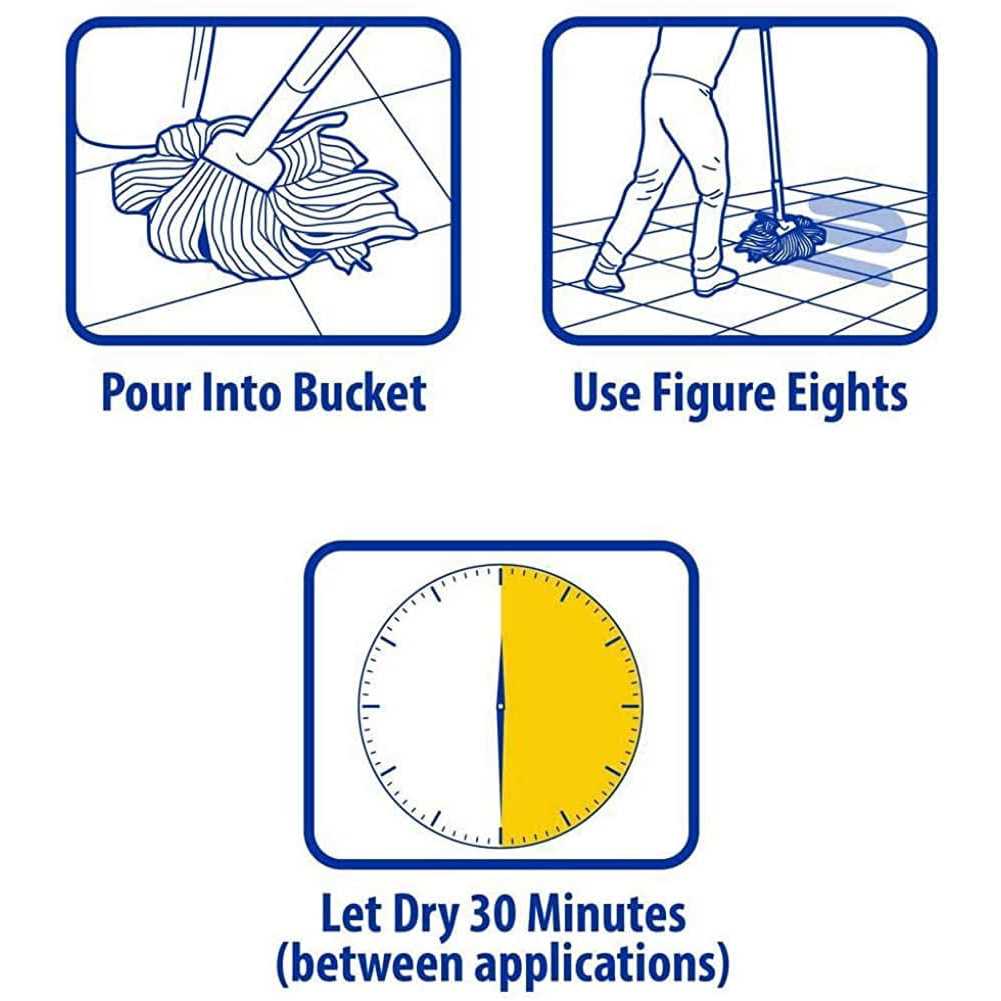 Pour Into Bucket

Use Figure Eights

Let Dry 30 Minutes
(between applications)