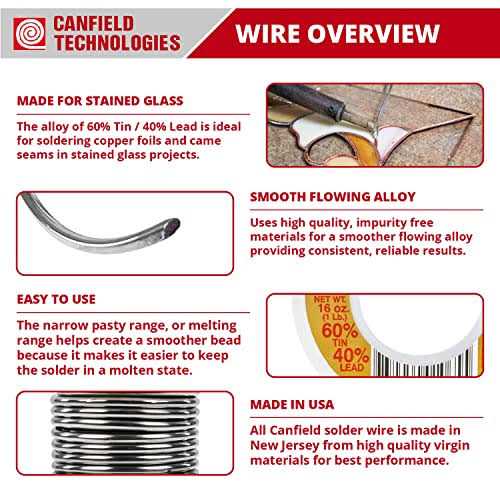 CANFIELD TECHNOLOGIES

WIRE OVERVIEW

MADE FOR STAINED GLASS

The alloy of 60% Tin / 40% Lead is ideal for soldering copper foils and came seams in stained glass projects.

SMOOTH FLOWING ALLOY

Uses high quality, impurity free materials for a smoother flowing alloy providing consistent, reliable results.

EASY TO USE

The narrow pasty range, or melting range helps create a smoother bead because it makes it easier to keep the solder in a molten state.

NET WT. 16 oz. (1 Lb.) 60% TIN 40% LEAD

MADE IN USA

All Canfield solder wire is made in New Jersey from high quality virgin materials for best performance.