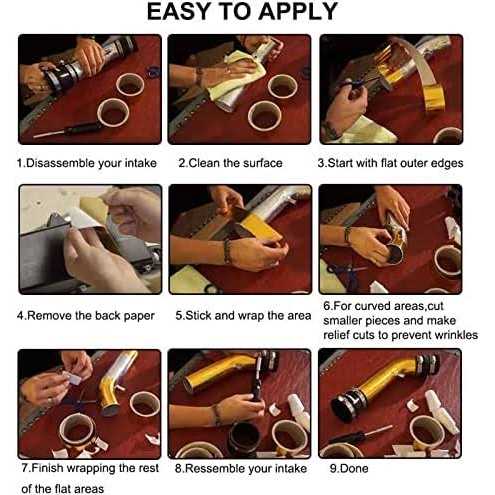 EASY TO APPLY

1.Disassemble your intake

2.Clean the surface

3.Start with flat outer edges

4.Remove the back paper

5.Stick and wrap the area

6.For curved areas,cut smaller pieces and make relief cuts to prevent wrinkles

7.Finish wrapping the rest of the flat areas

8.Ressemble your intake

9.Done