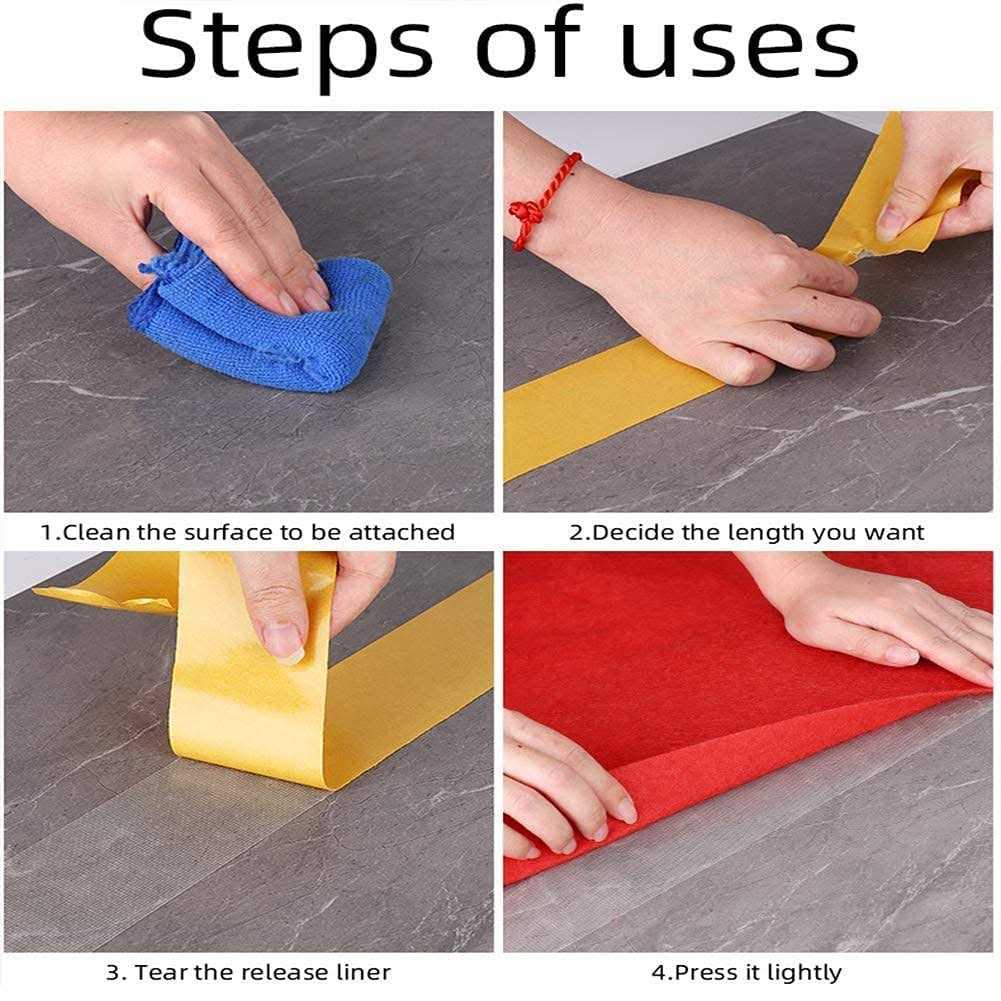 Steps of uses

1.Clean the surface to be attached

2.Decide the length you want

3. Tear the release liner

4.Press it lightly